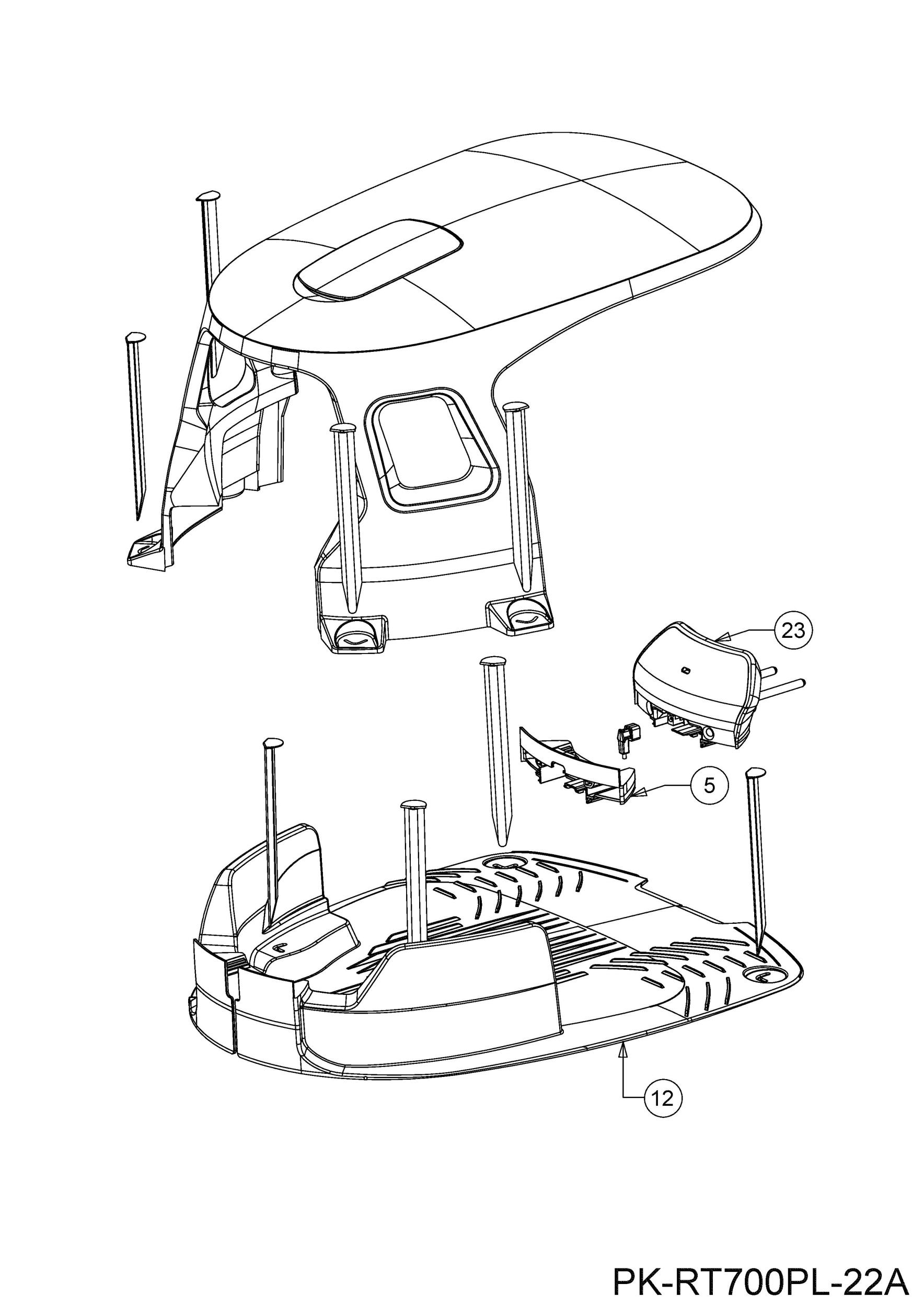 23

5

12

PK-RT700PL-22A