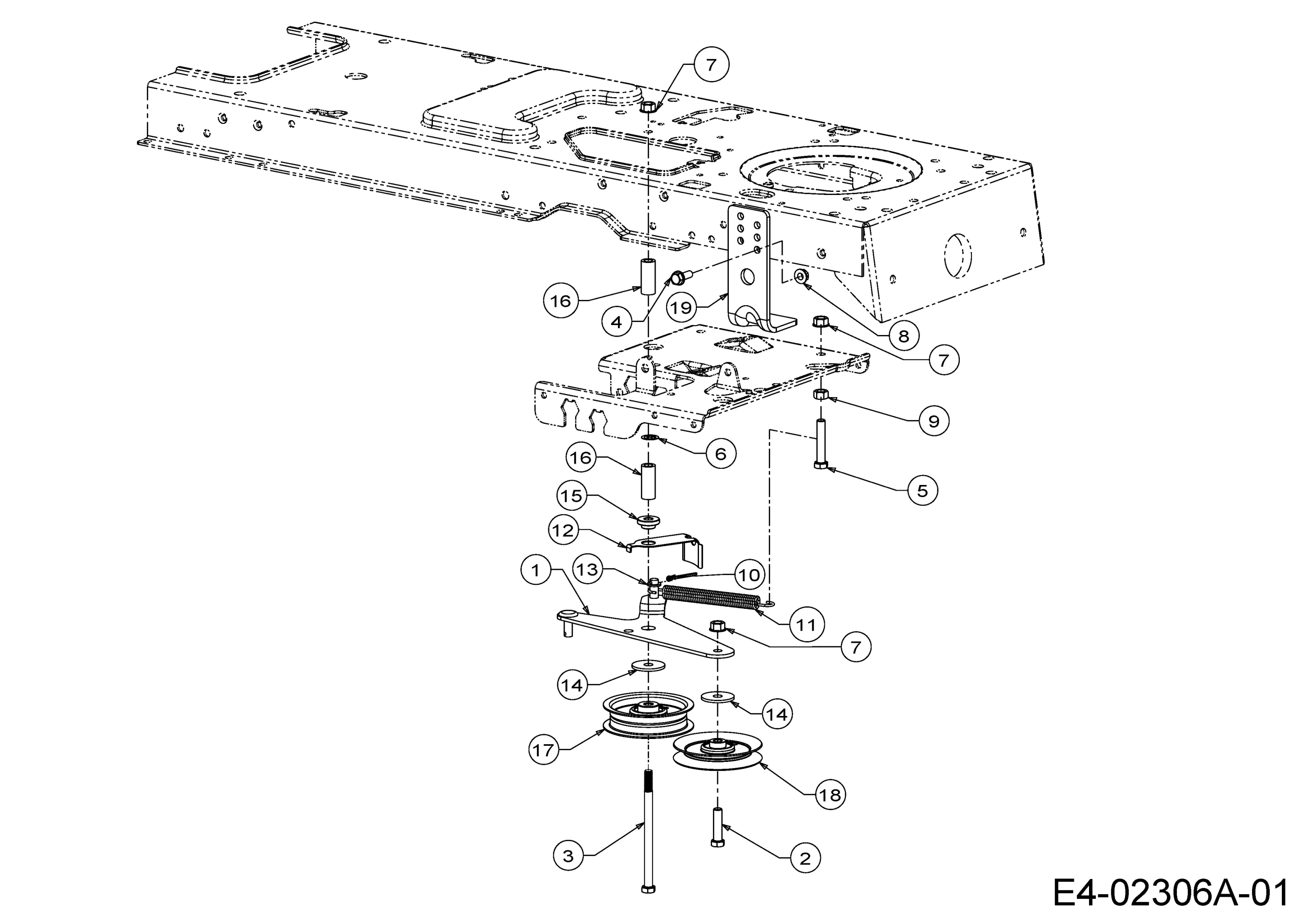 7

16

4

19

8

7

9

6

16

5

15

12

1

13

10

11

7

14

14

17

18

3

2

E4-02306A-01