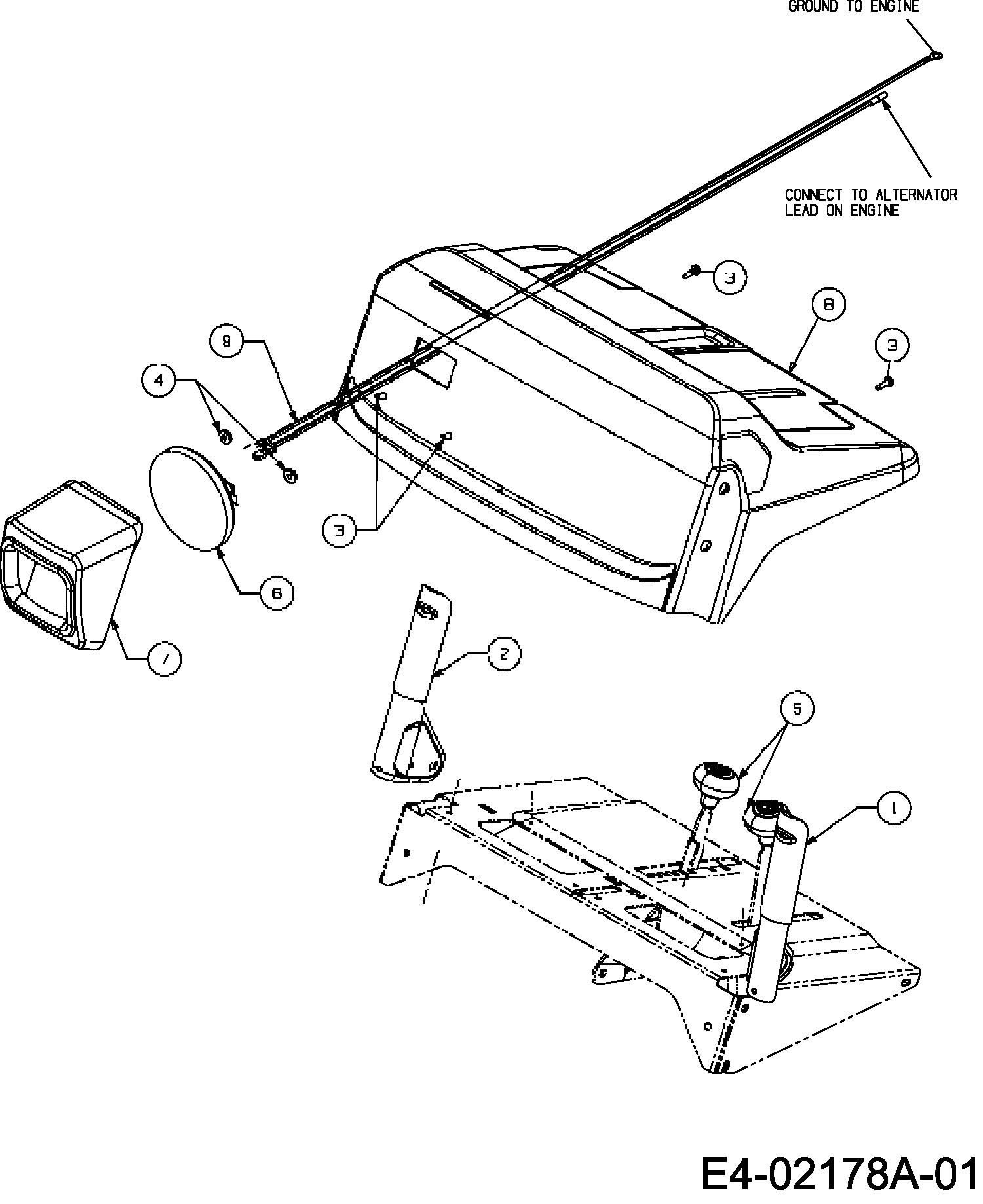 GROUND TO ENGINE

CONNECT TO ALTERNATOR
LEAD ON ENGINE

3

8

3

9

4

3

6

7

2

5

1

E4-02178A-01