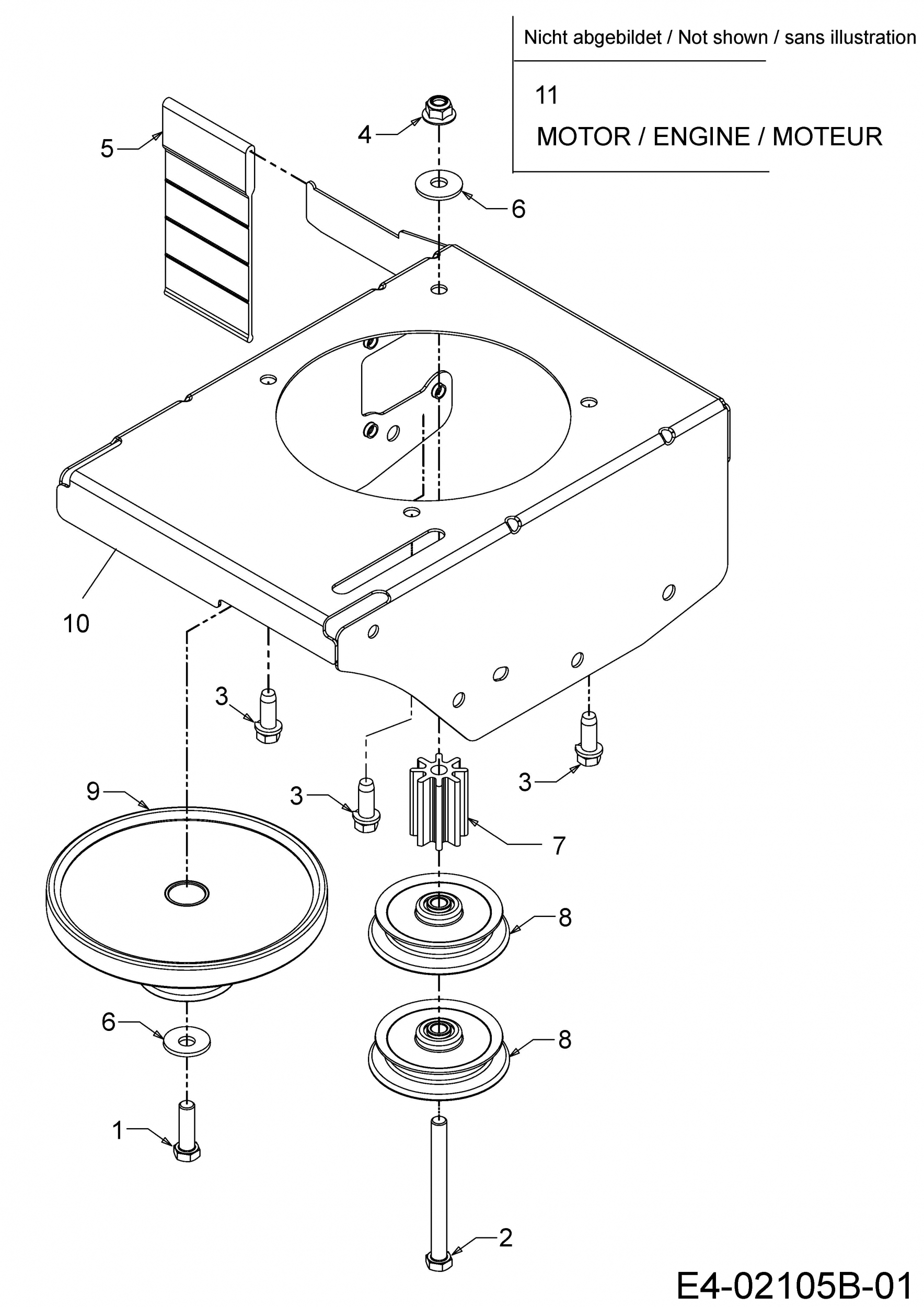 Nicht abgebildet / Not shown / sans illustration

11

MOTOR / ENGINE / MOTEUR

5

4

6

10

3

3

3

9

7

8

6

8

1

2

E4-02105B-01