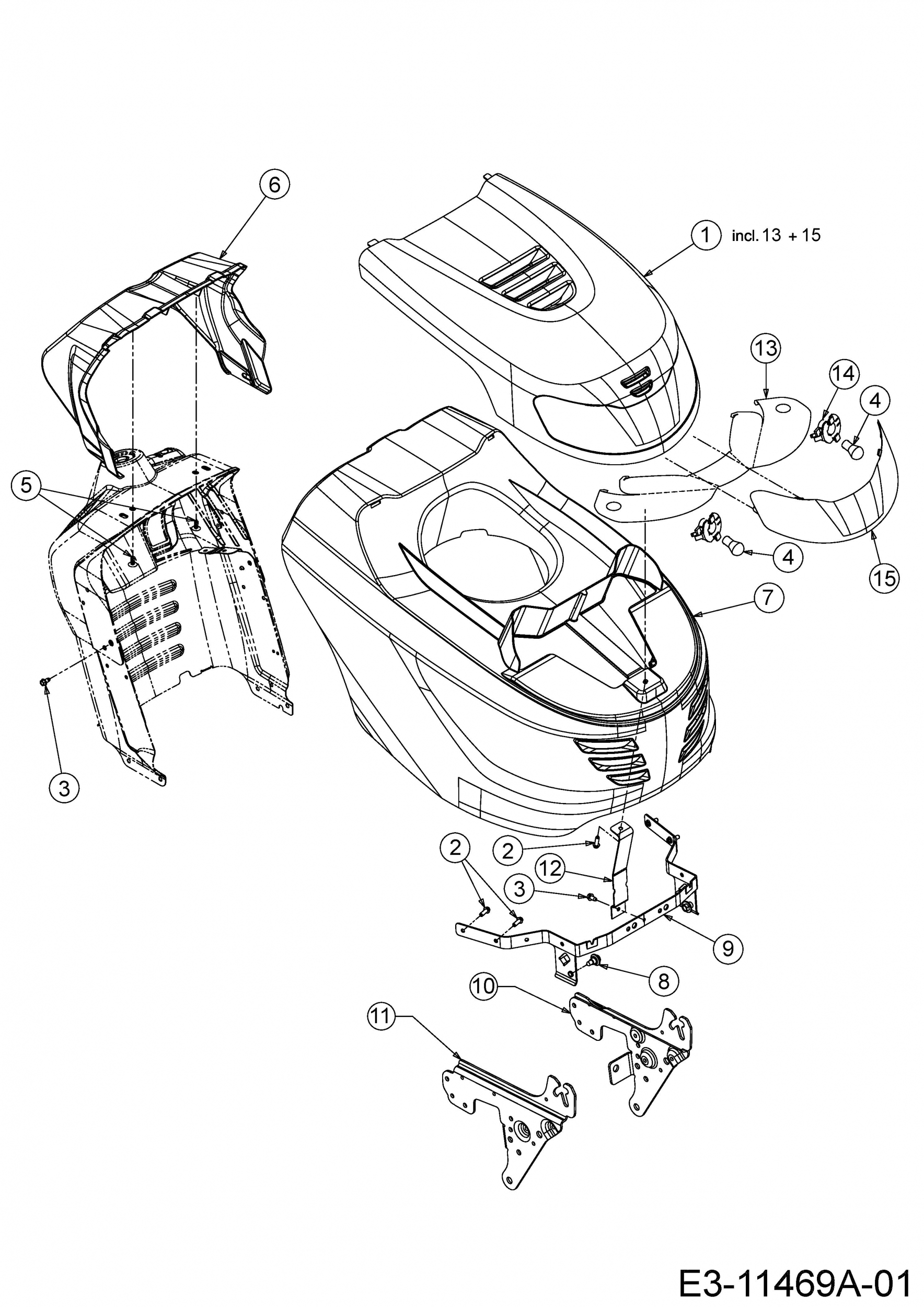 6

1 incl. 13 + 15

13

14

4

5

4

15

7

3

2

2

12

3

9

8

10

11

E3-11469A-01