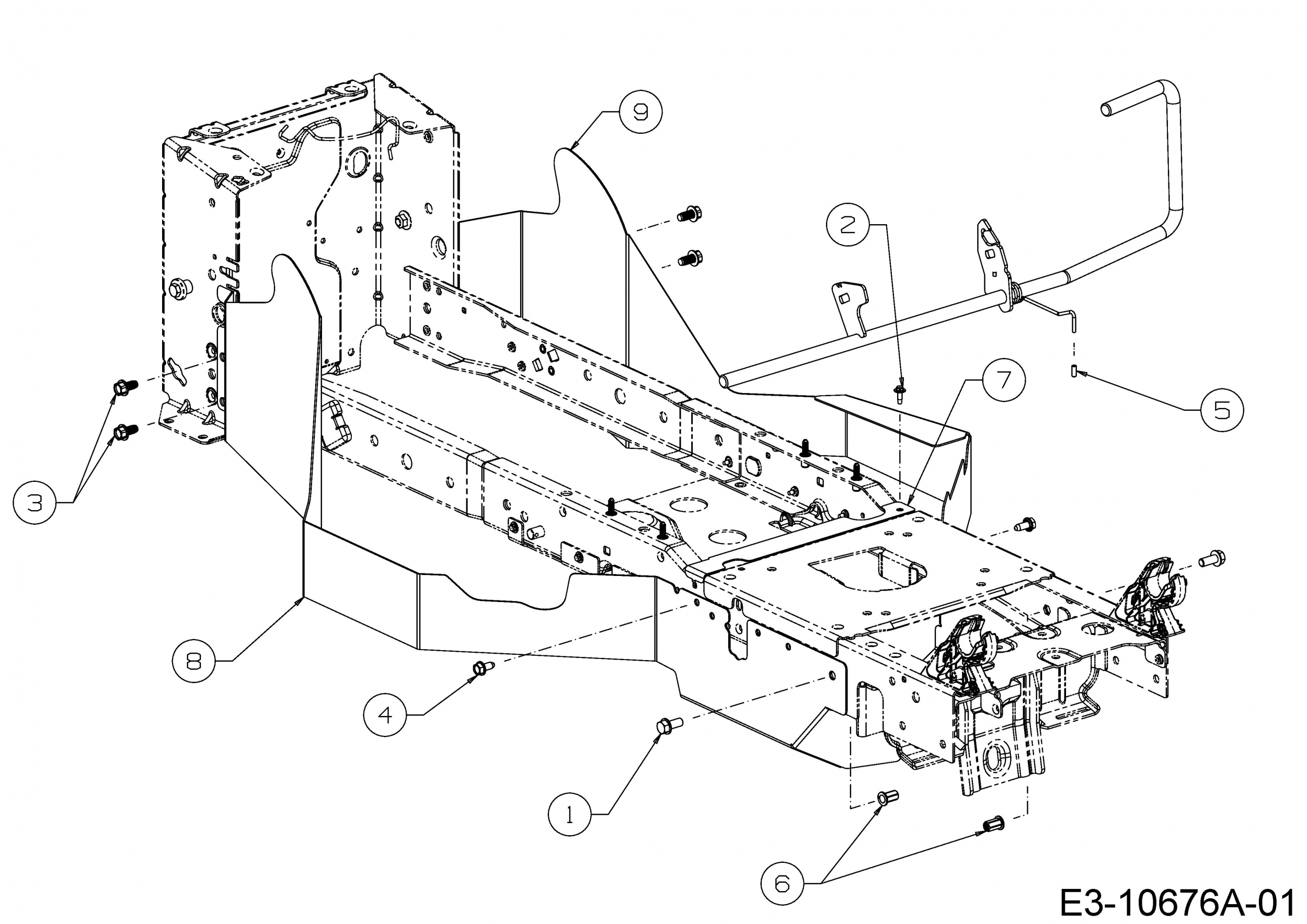 9
2
7
5
3
8
4
1
6
E3-10676A-01