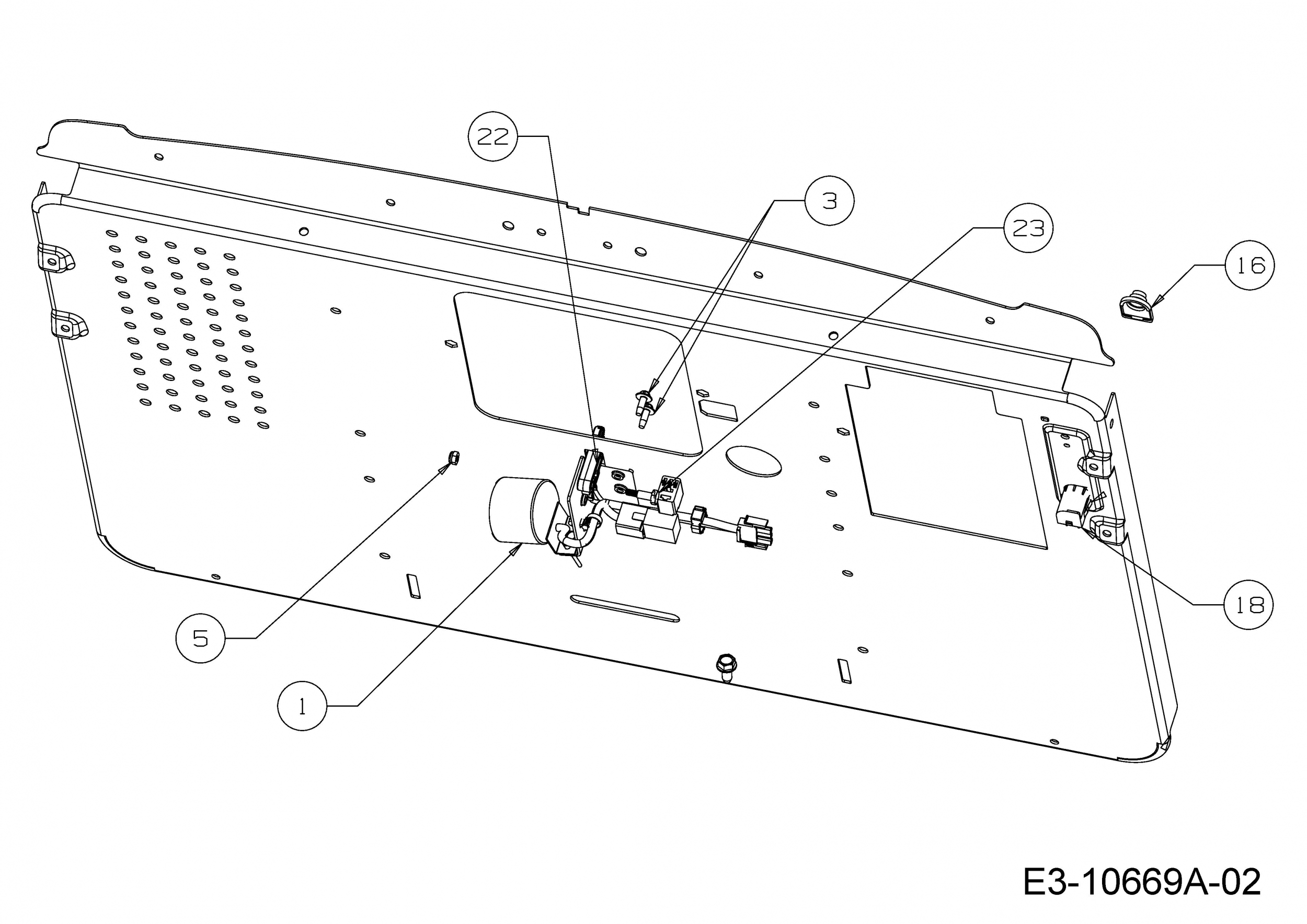 22
3
23
16
18
5
1
E3-10669A-02