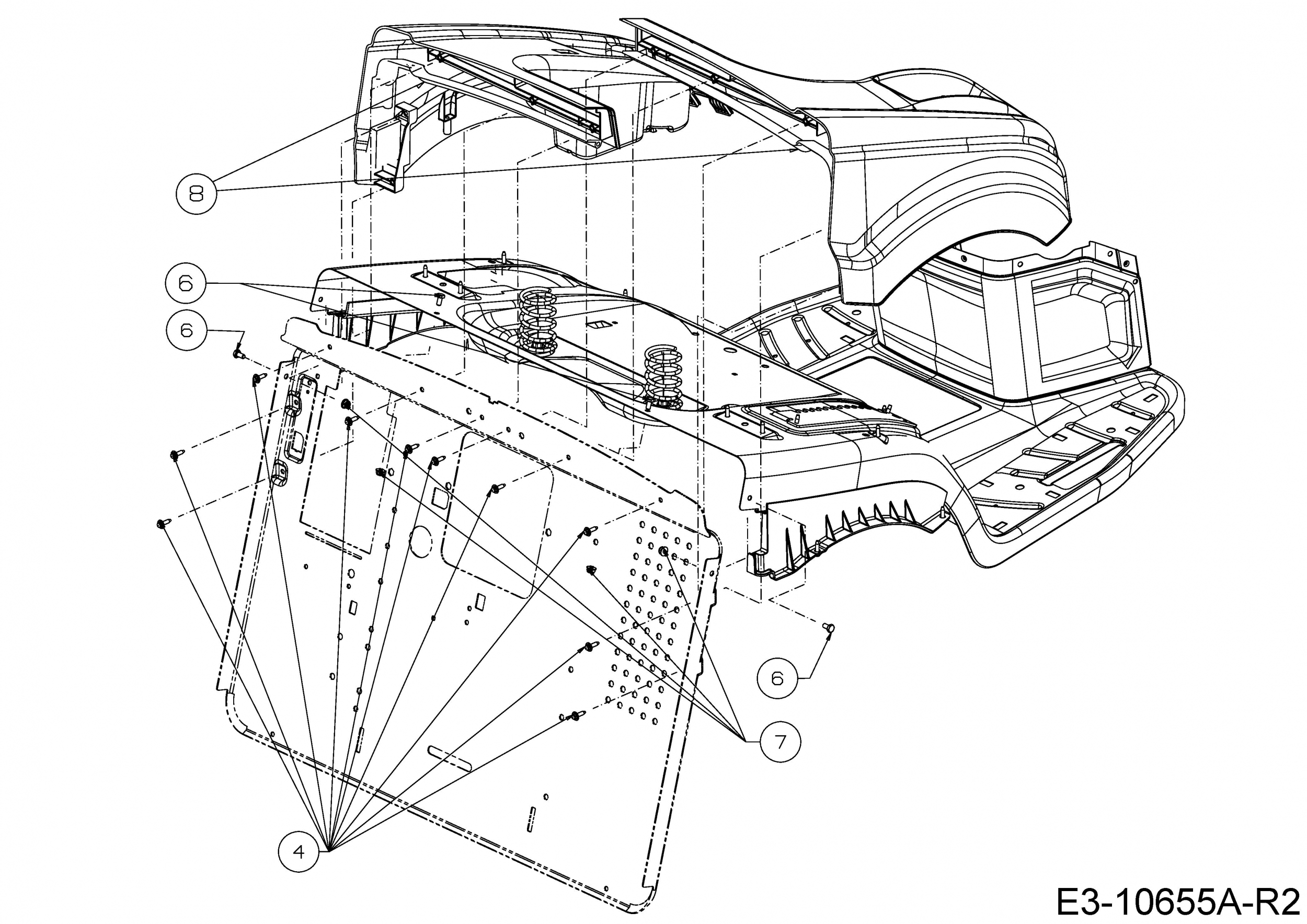 8

6

6

6

7

4

E3-10655A-R2