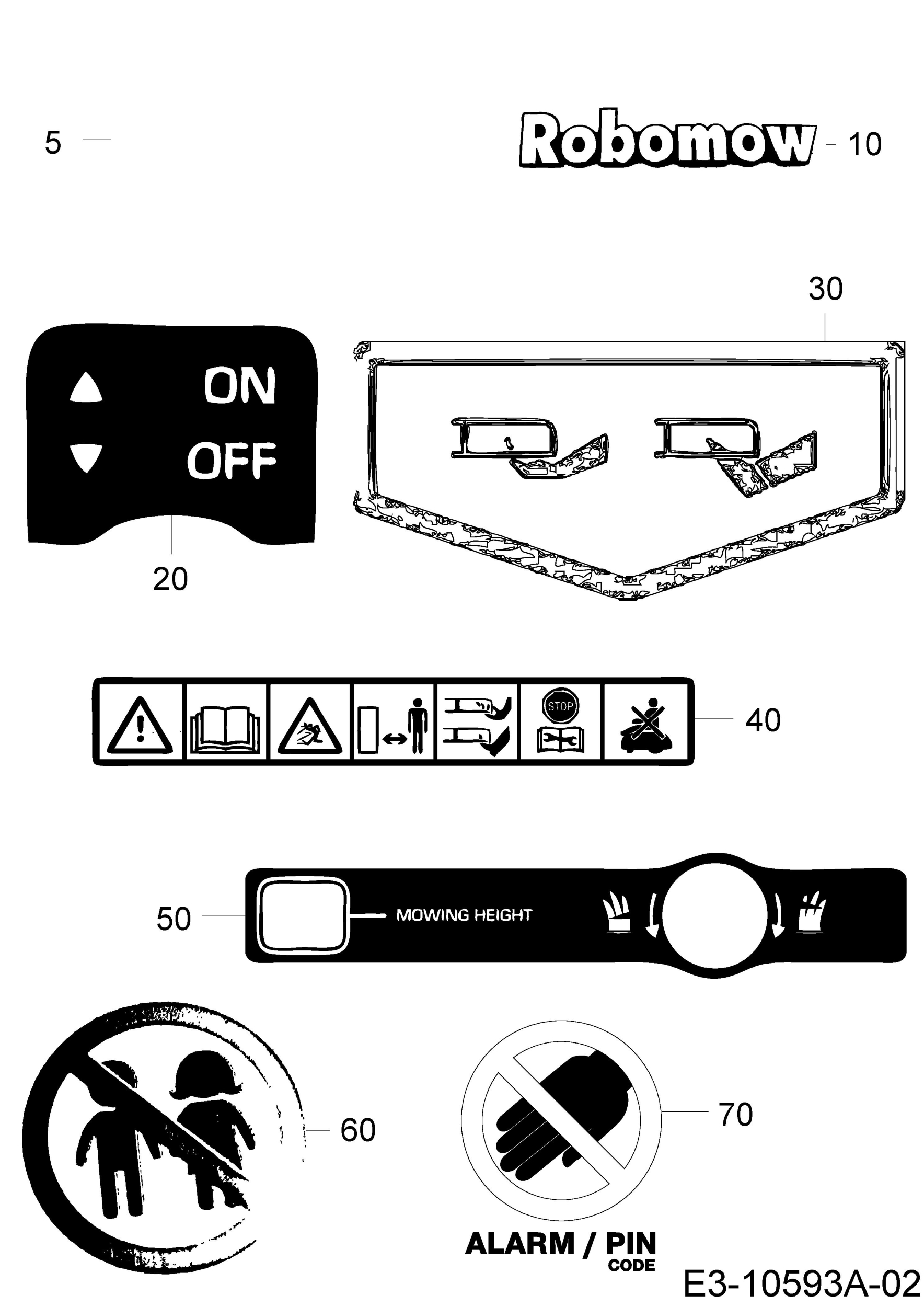 5

Robomow 10

30

ON
OFF

20

STOP

40

50 MOWING HEIGHT

60

70

ALARM / PIN
CODE

E3-10593A-02