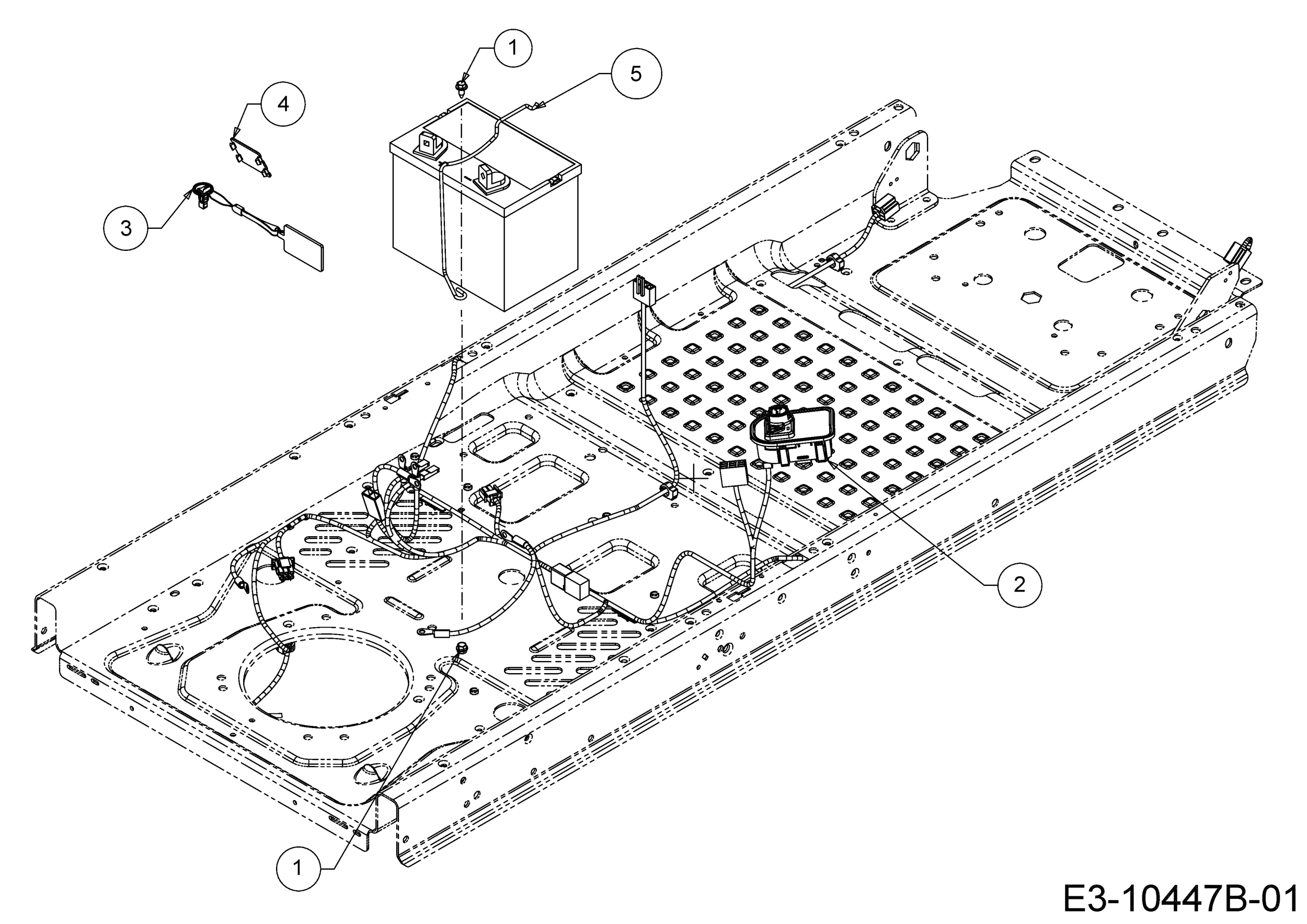 1
5
4
3
2
1
E3-10447B-01