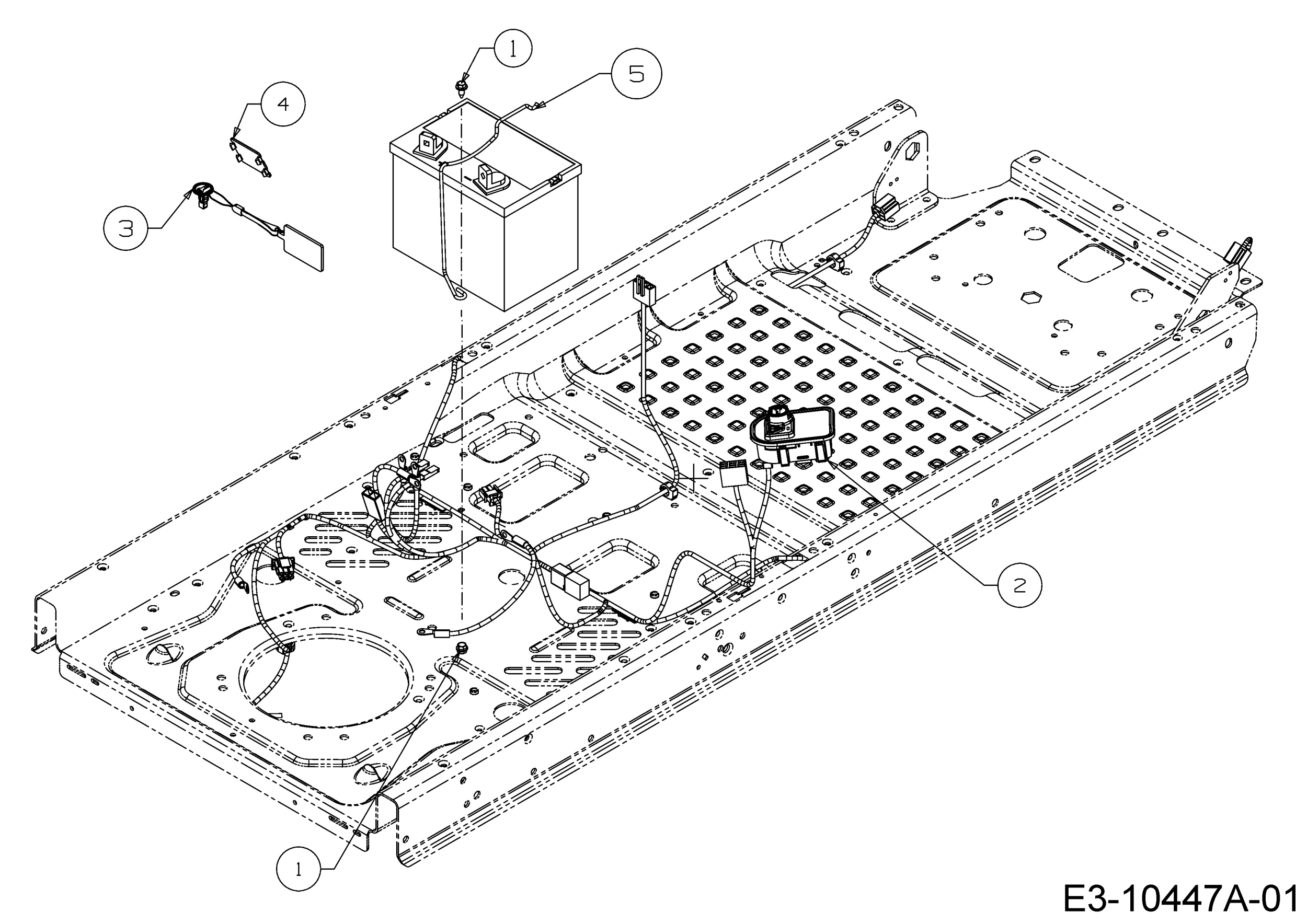 1
5
4
3
2
1
E3-10447A-01