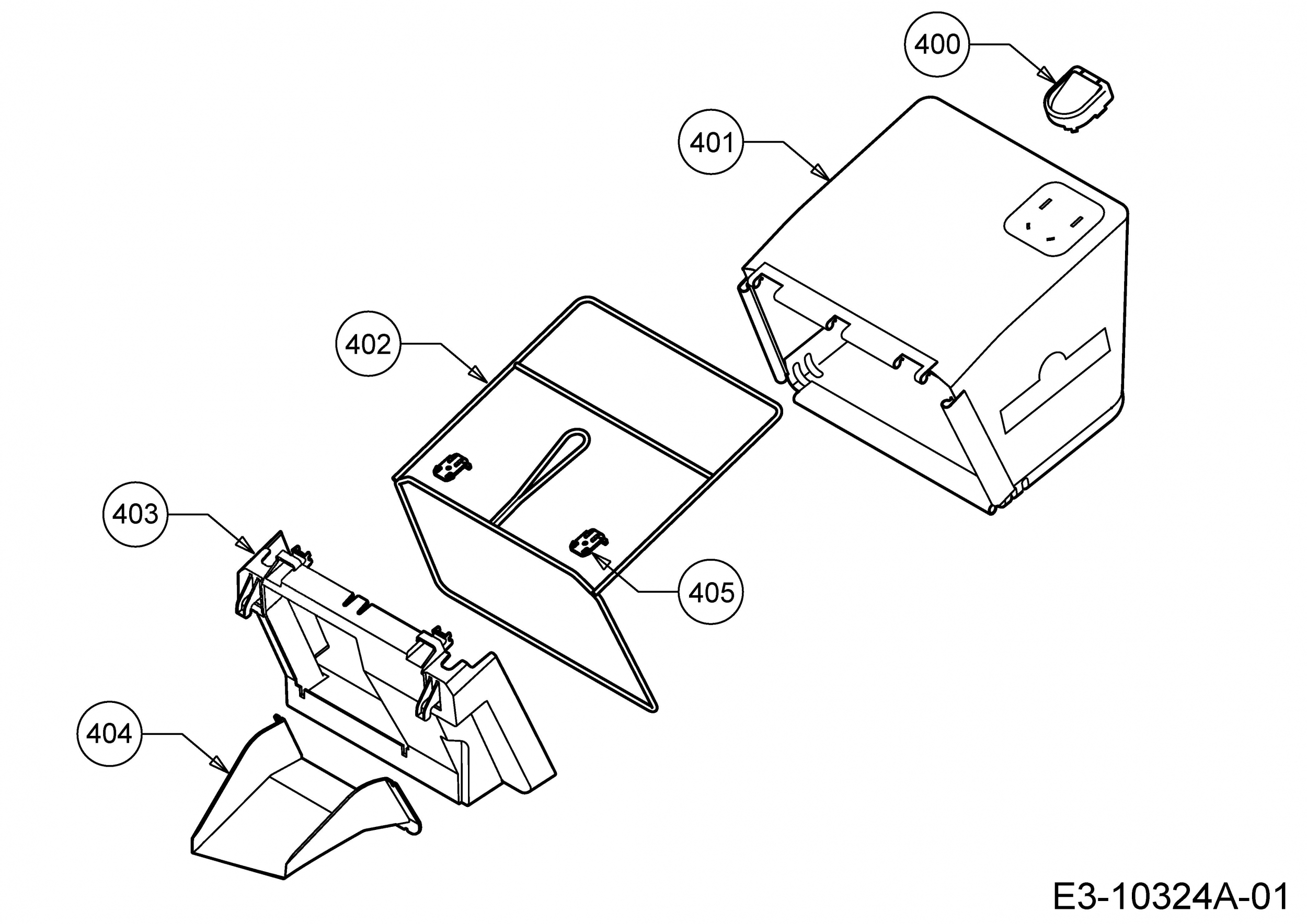 400
401
402
403
405
404
E3-10324A-01