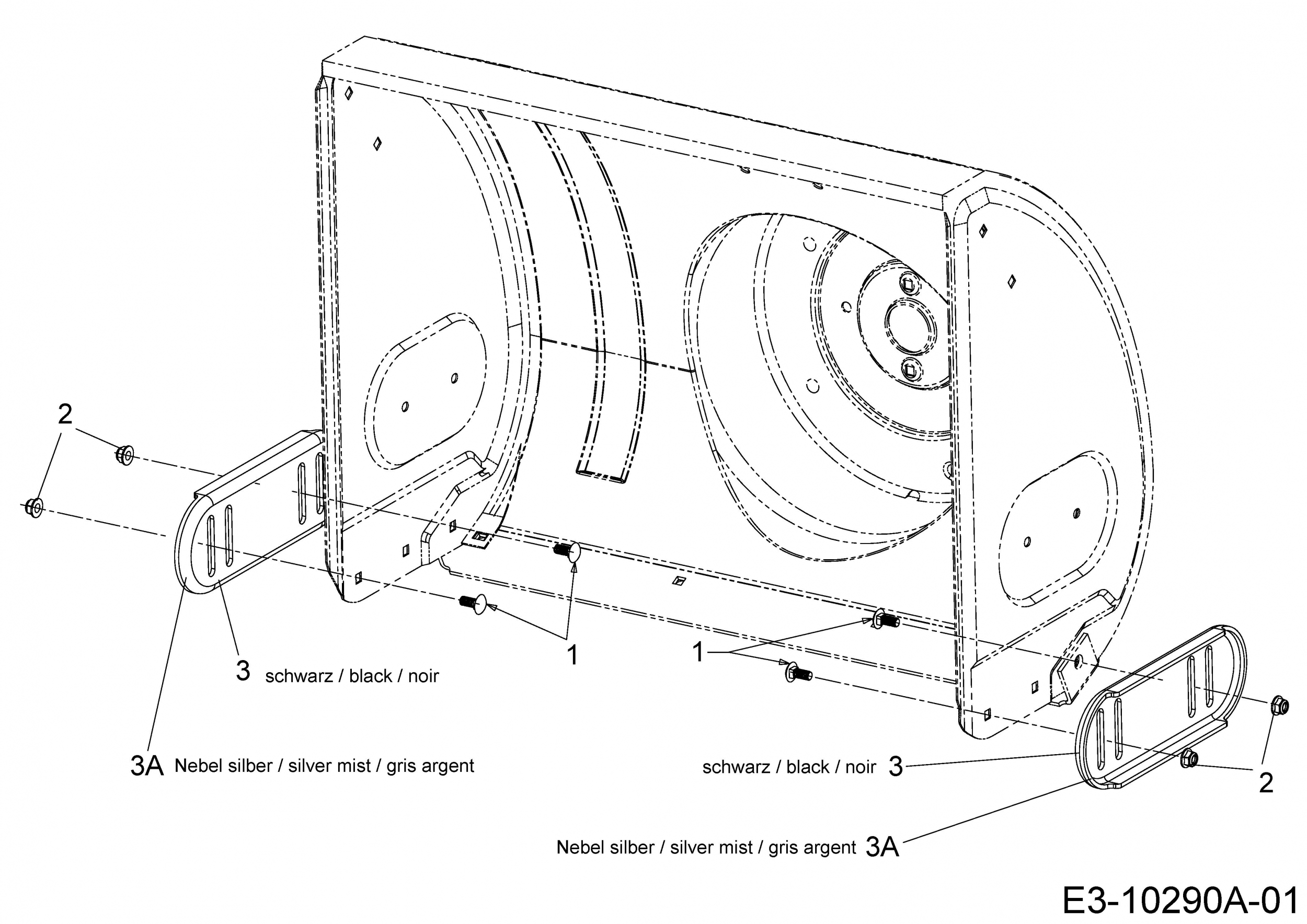 2

1

1

3 schwarz / black / noir

3A Nebel silber / silver mist / gris argent

schwarz / black / noir 3

2

Nebel silber / silver mist / gris argent 3A

E3-10290A-01