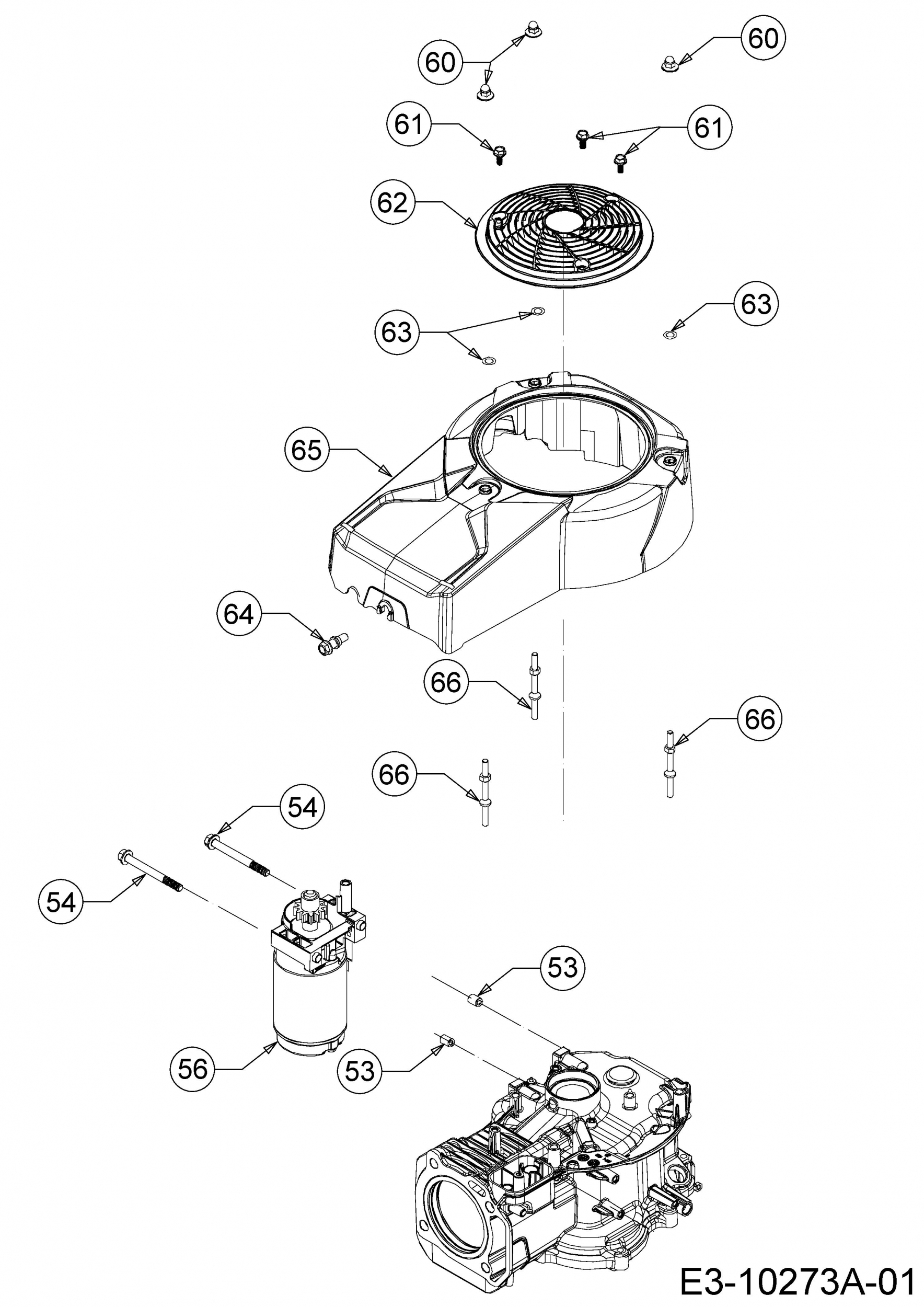 60
60
61
61
62
63
63
65
64
66
66
66
54
54
53
56
53
E3-10273A-01