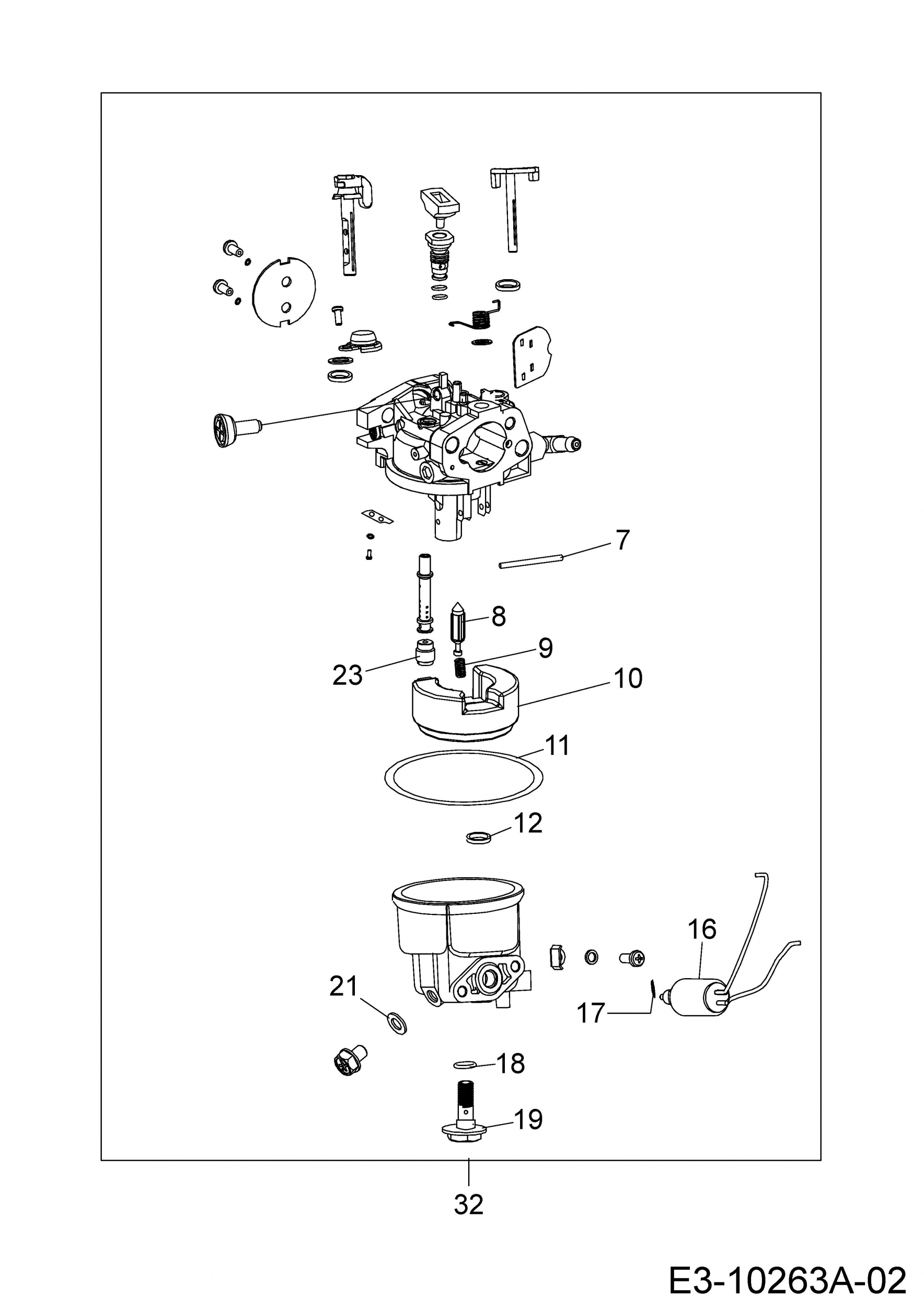 7
8
9
23
10
11
12
16
21
17
18
19
32
E3-10263A-02