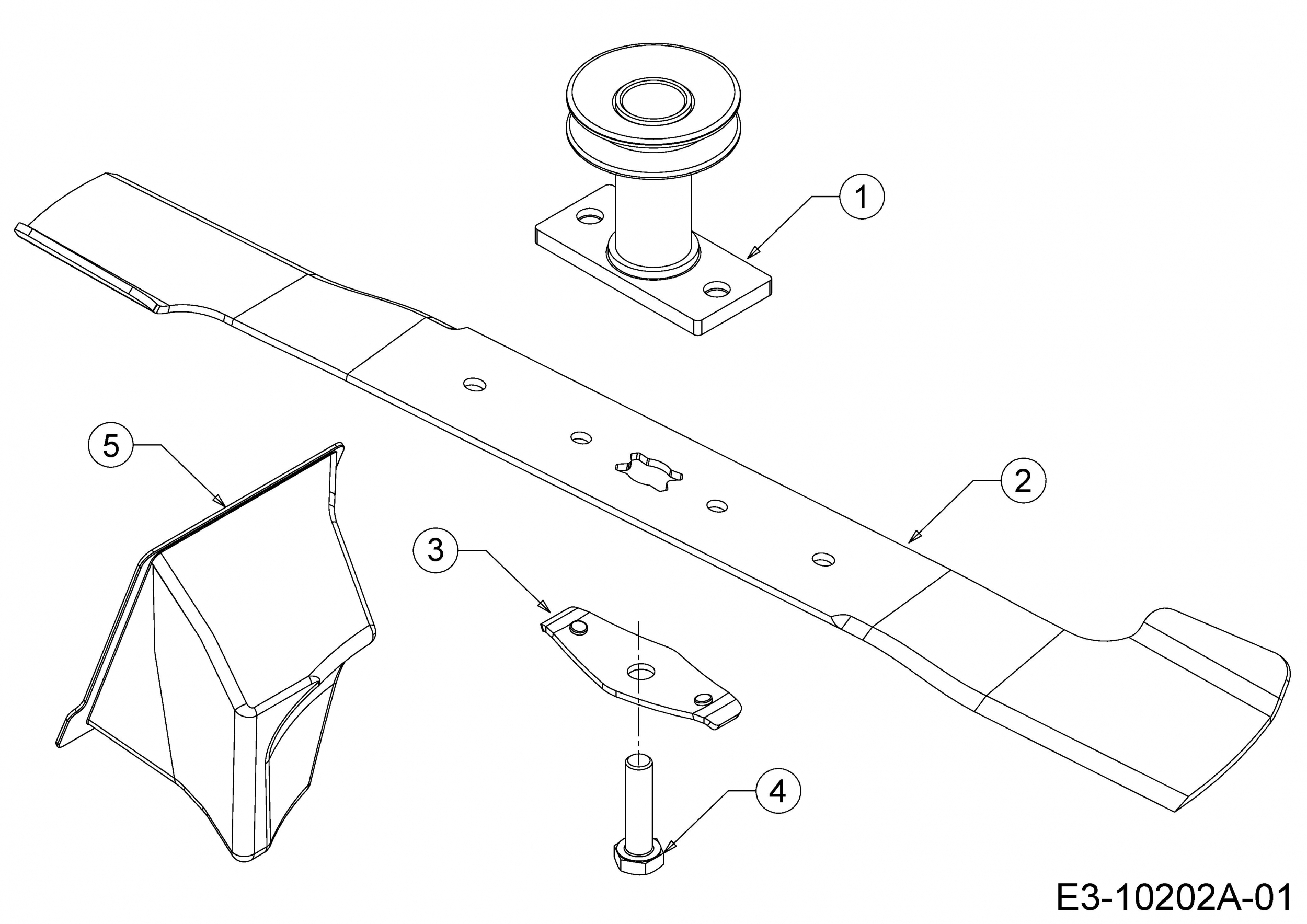 1

5

2

3

4

E3-10202A-01