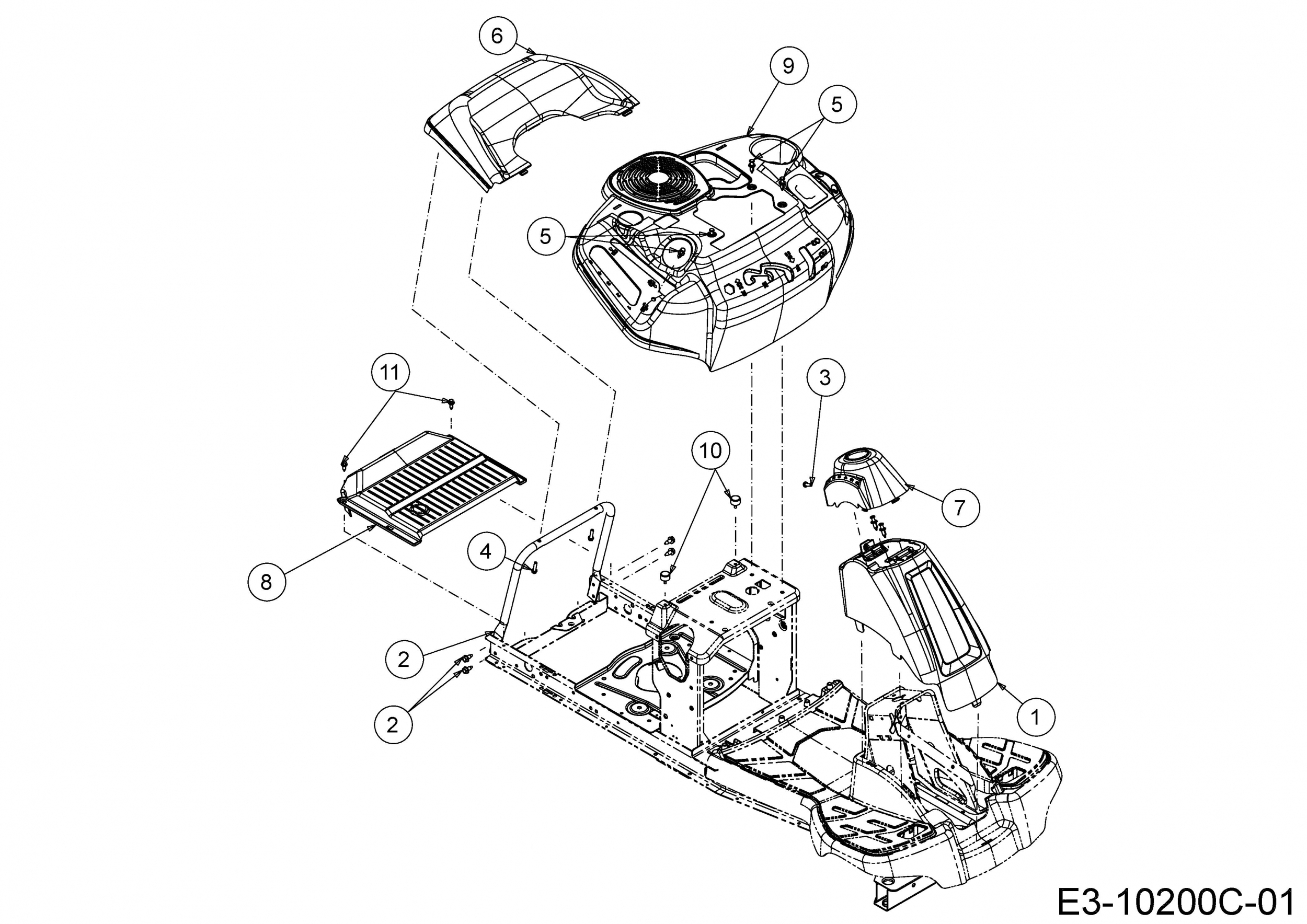 6
9
5
5
11
3
10
7
4
8
2
2
1
E3-10200C-01