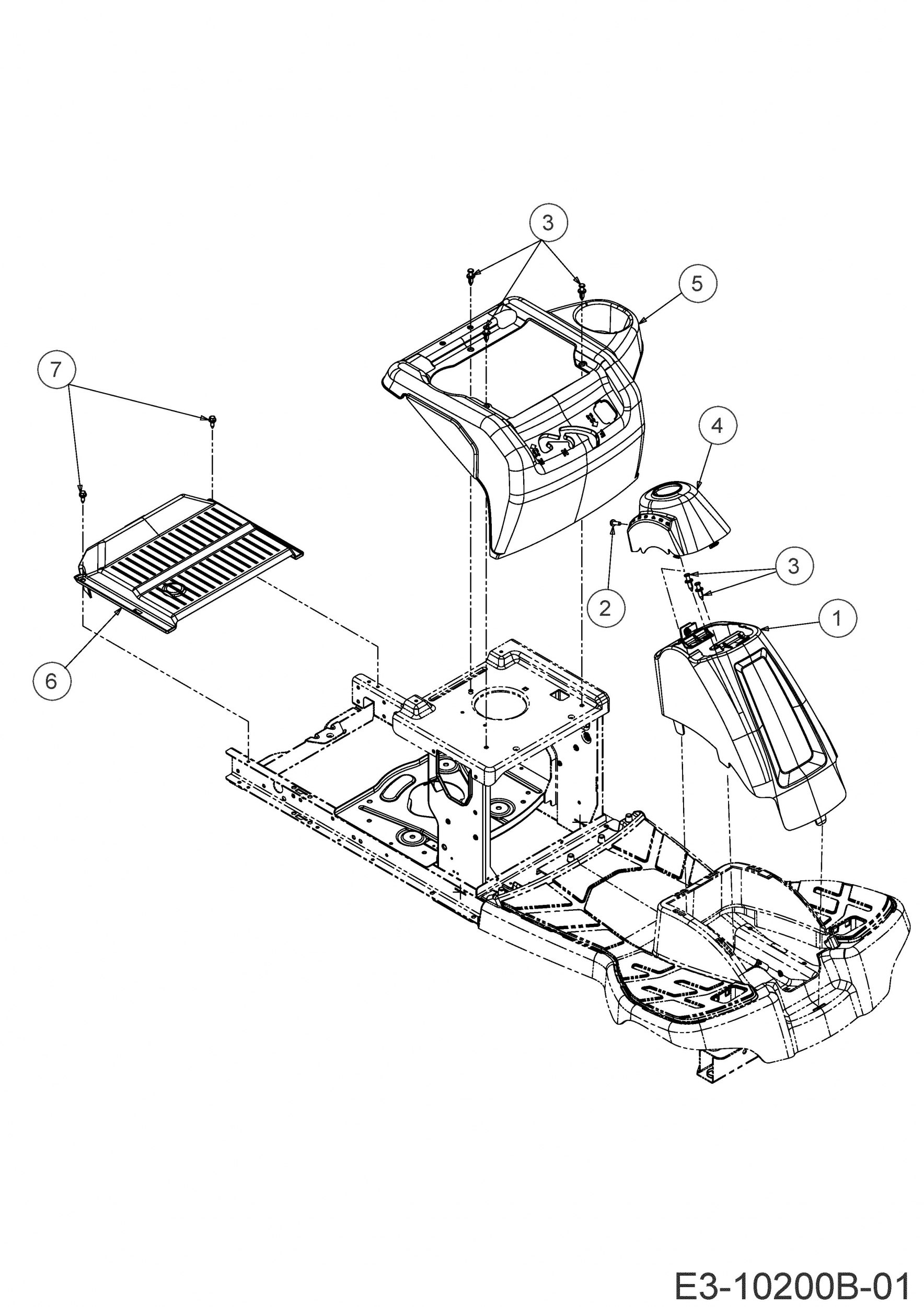 3
5
7
4
3
2
1
6
E3-10200B-01