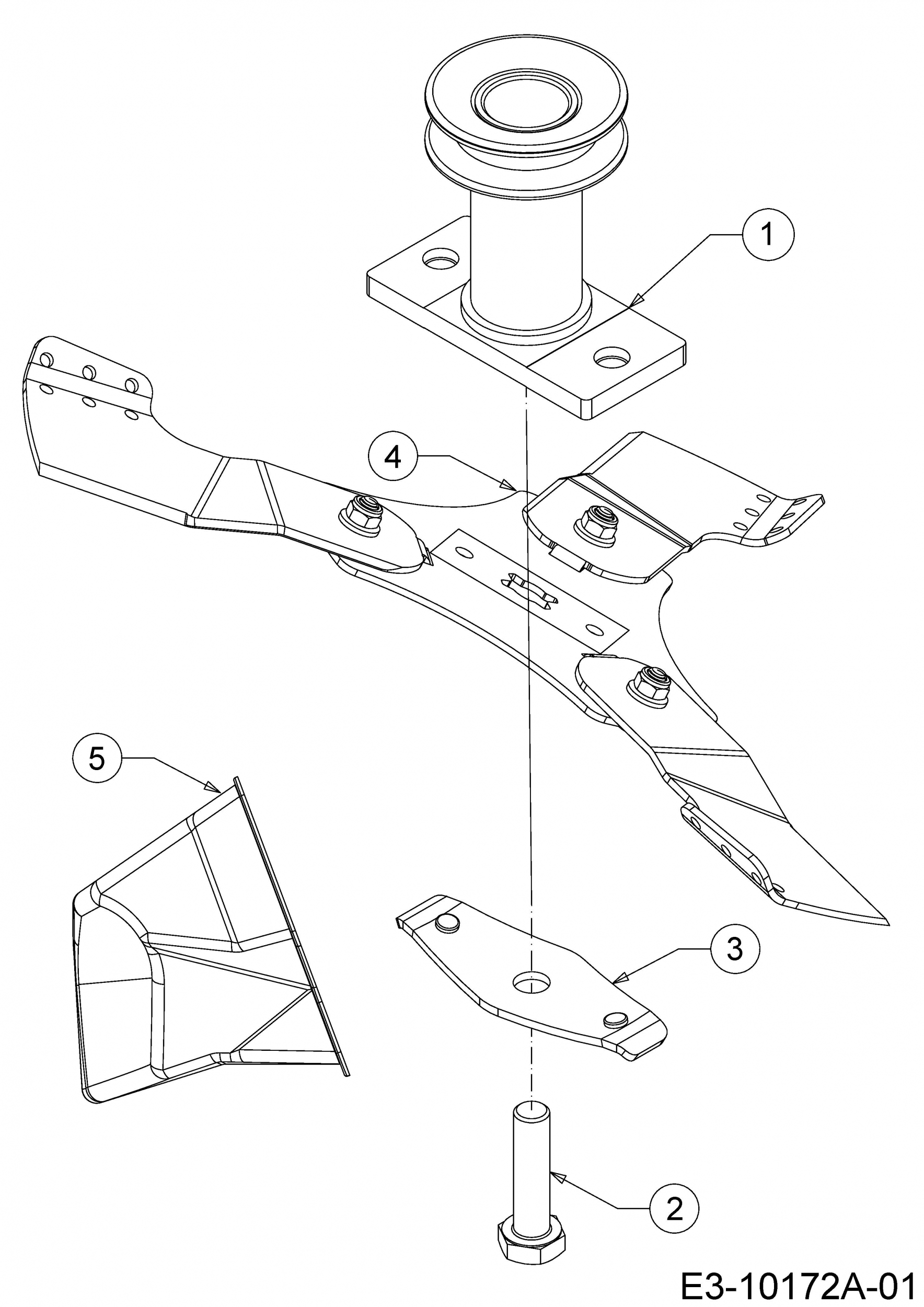 1

4

5

3

2

E3-10172A-01