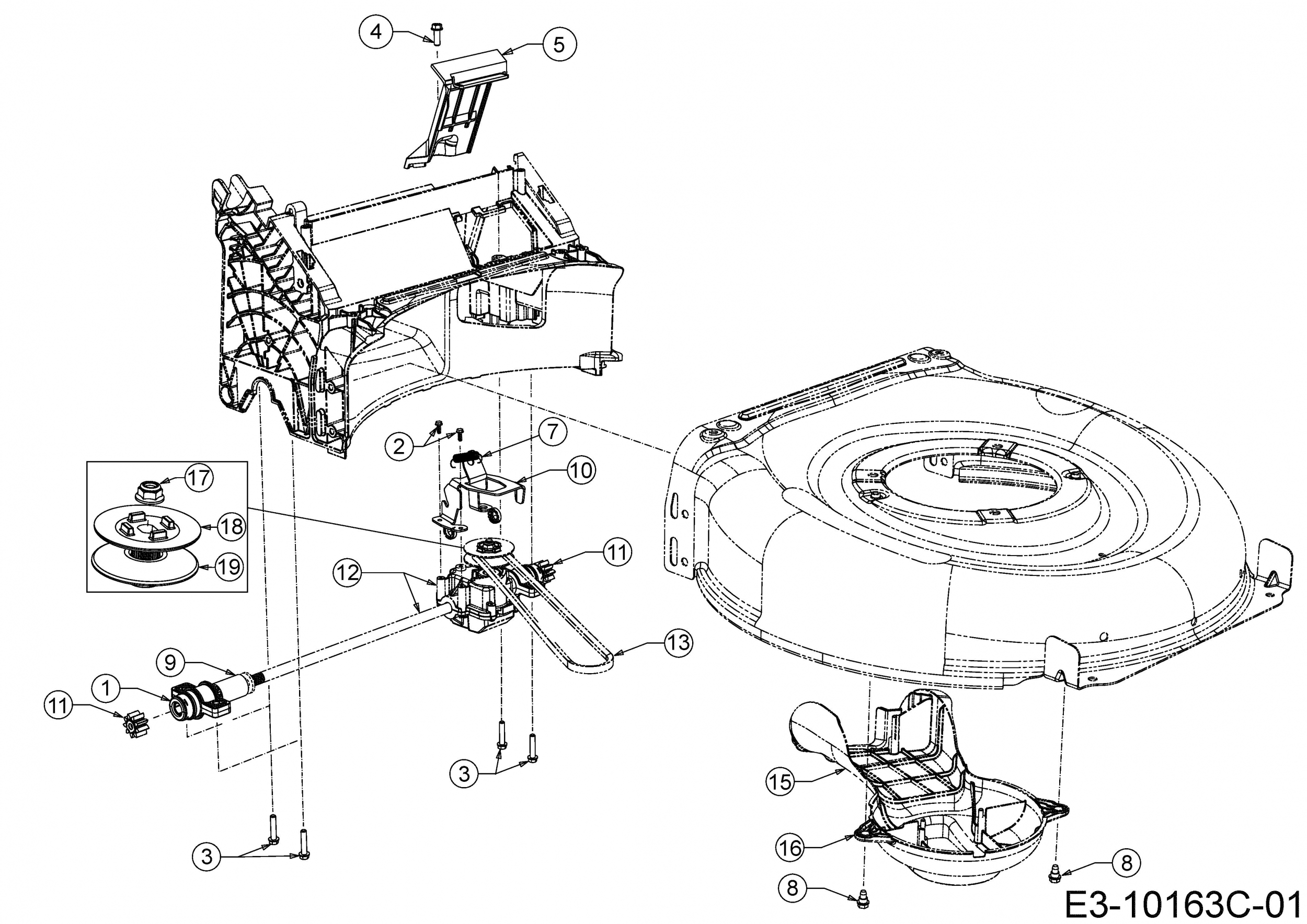 4
5
2
7
10
17
18
19
11
12
13
9
1
11
3
3
15
16
8
8
E3-10163C-01