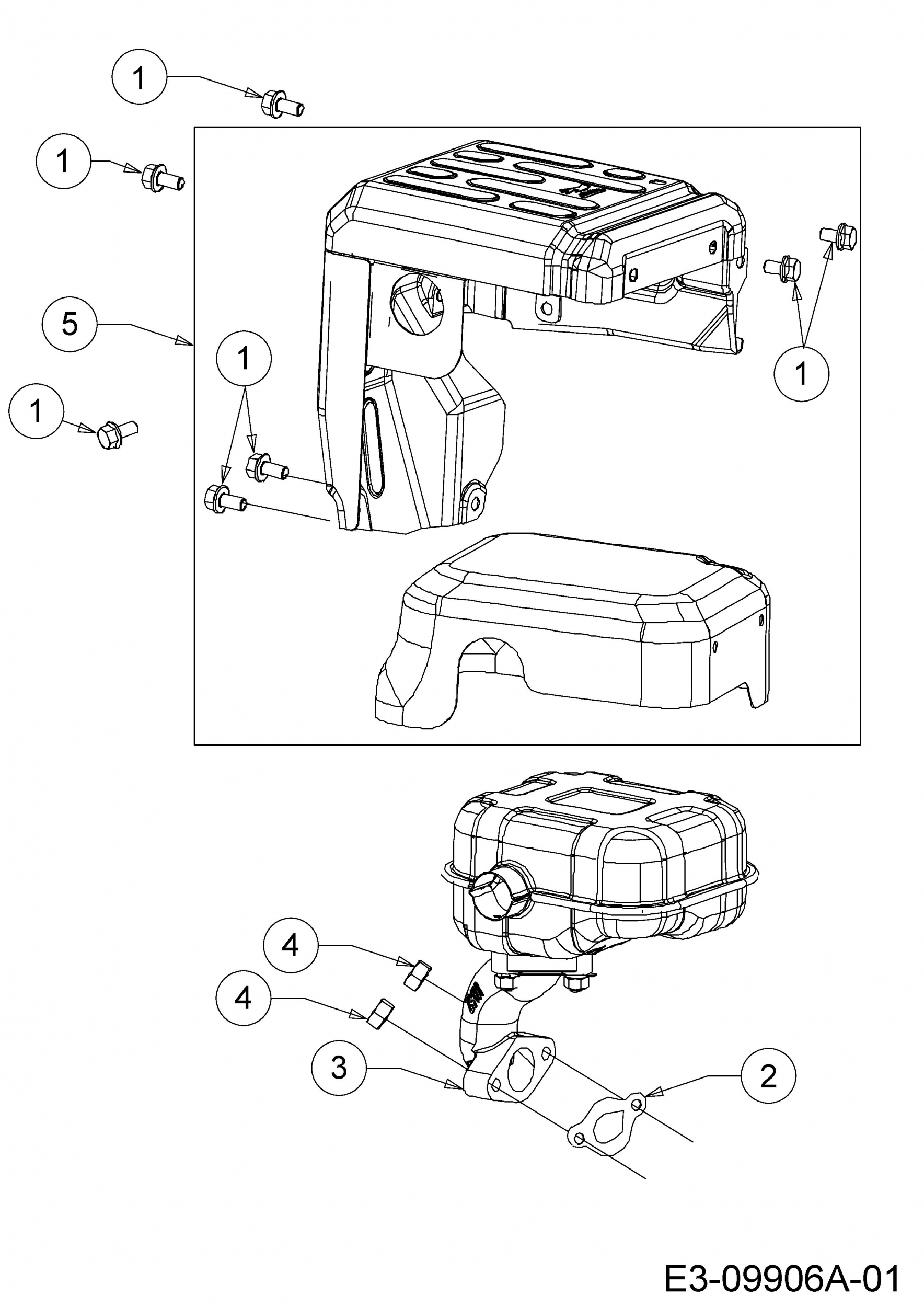 1

1

5

1

1

1

4

4

3

2

E3-09906A-01