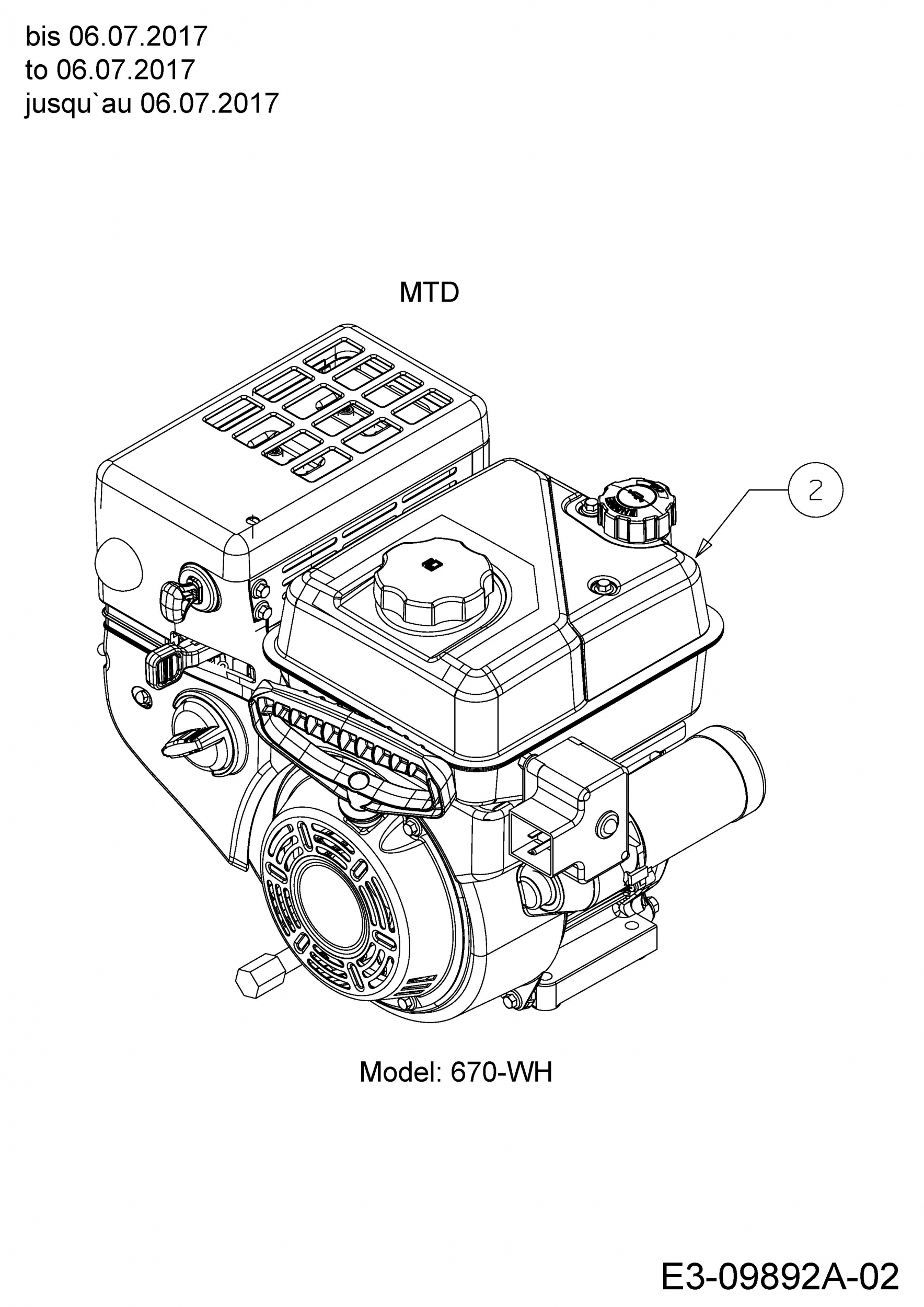 bis 06.07.2017
to 06.07.2017
jusqu`au 06.07.2017

MTD

2

Model: 670-WH

E3-09892A-02