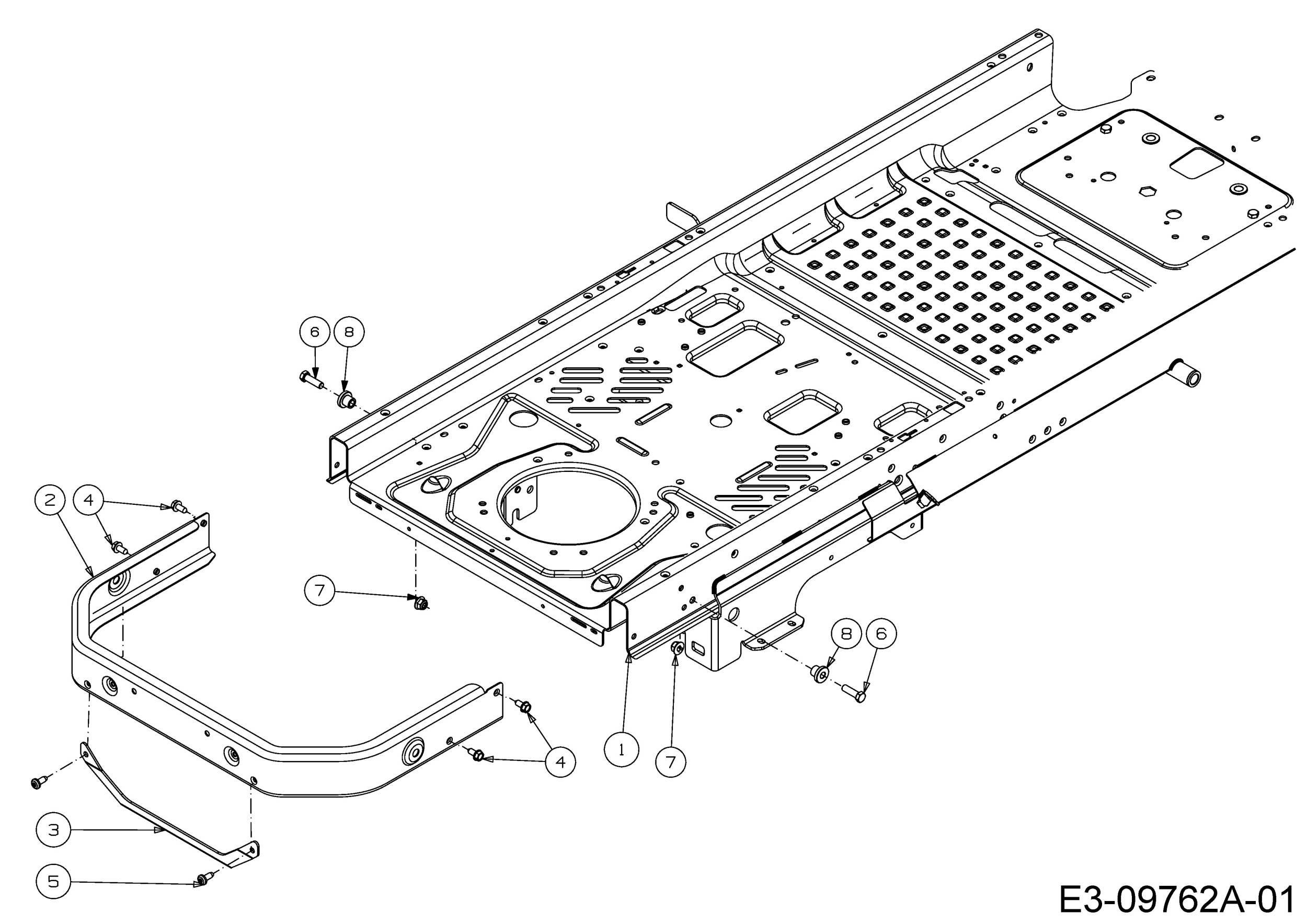 6 8

2 4

7

8 6

4

1 7

3

5

E3-09762A-01