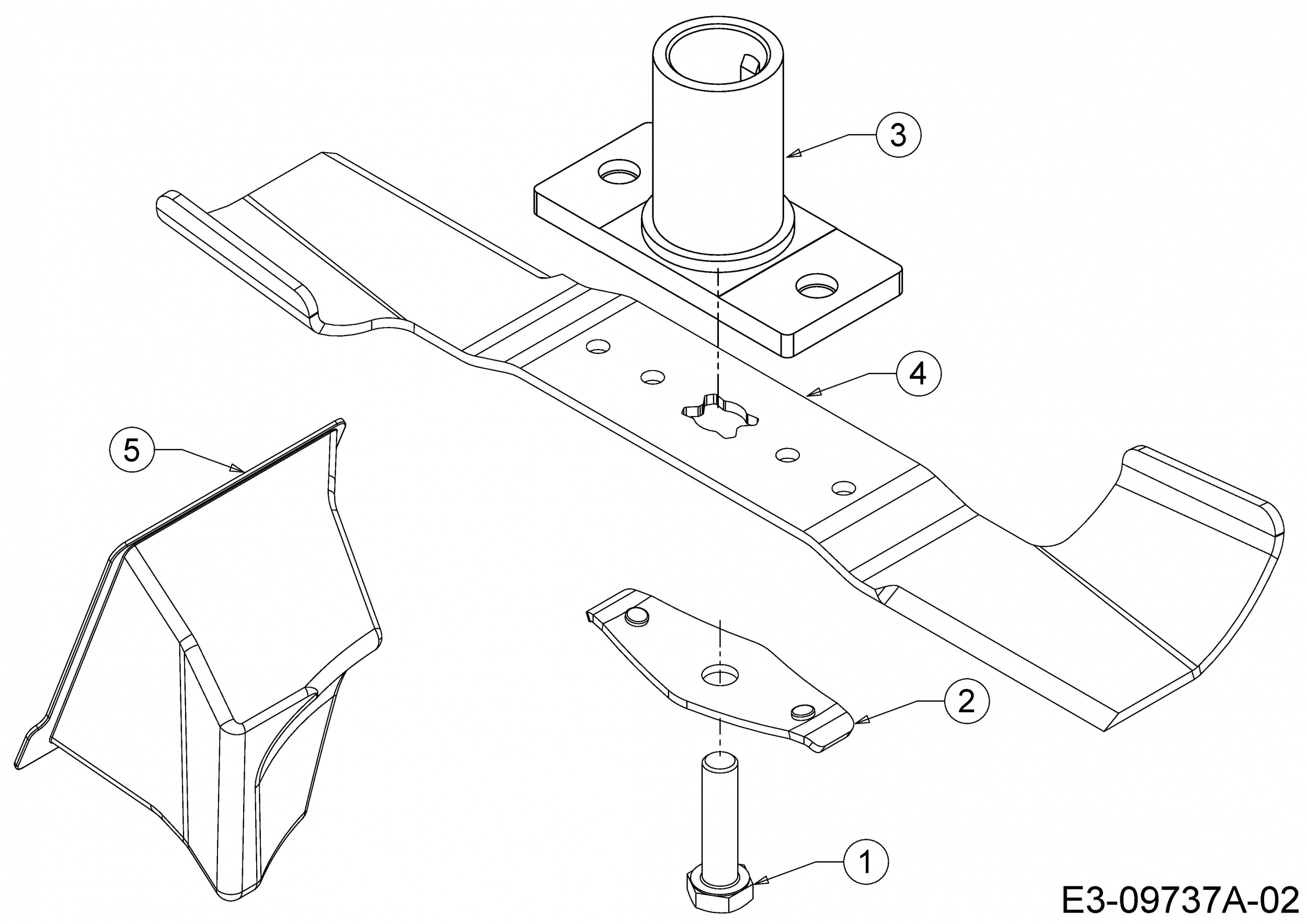 3

4

5

2

1

E3-09737A-02