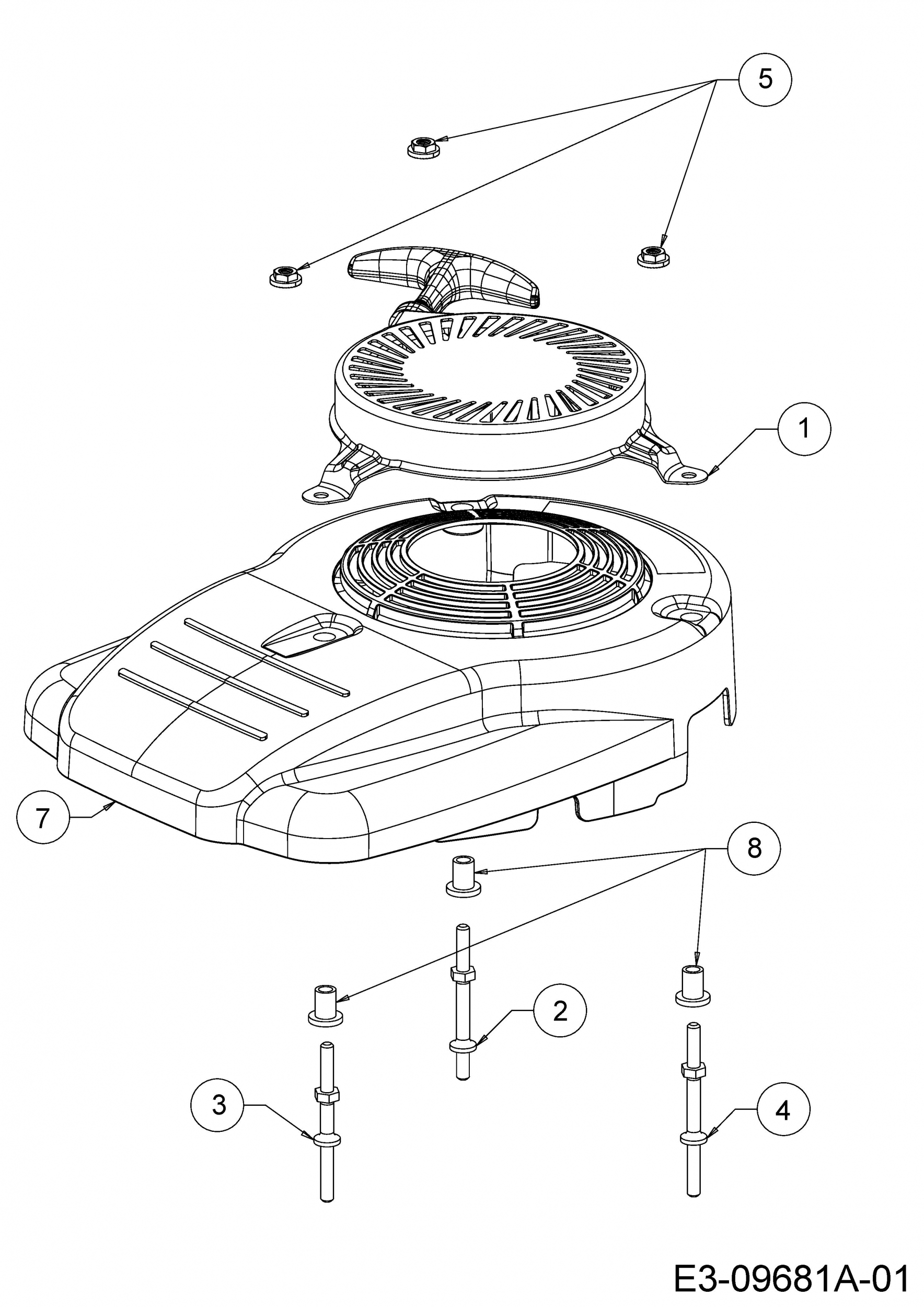 5

1

7

8

2

3

4

E3-09681A-01