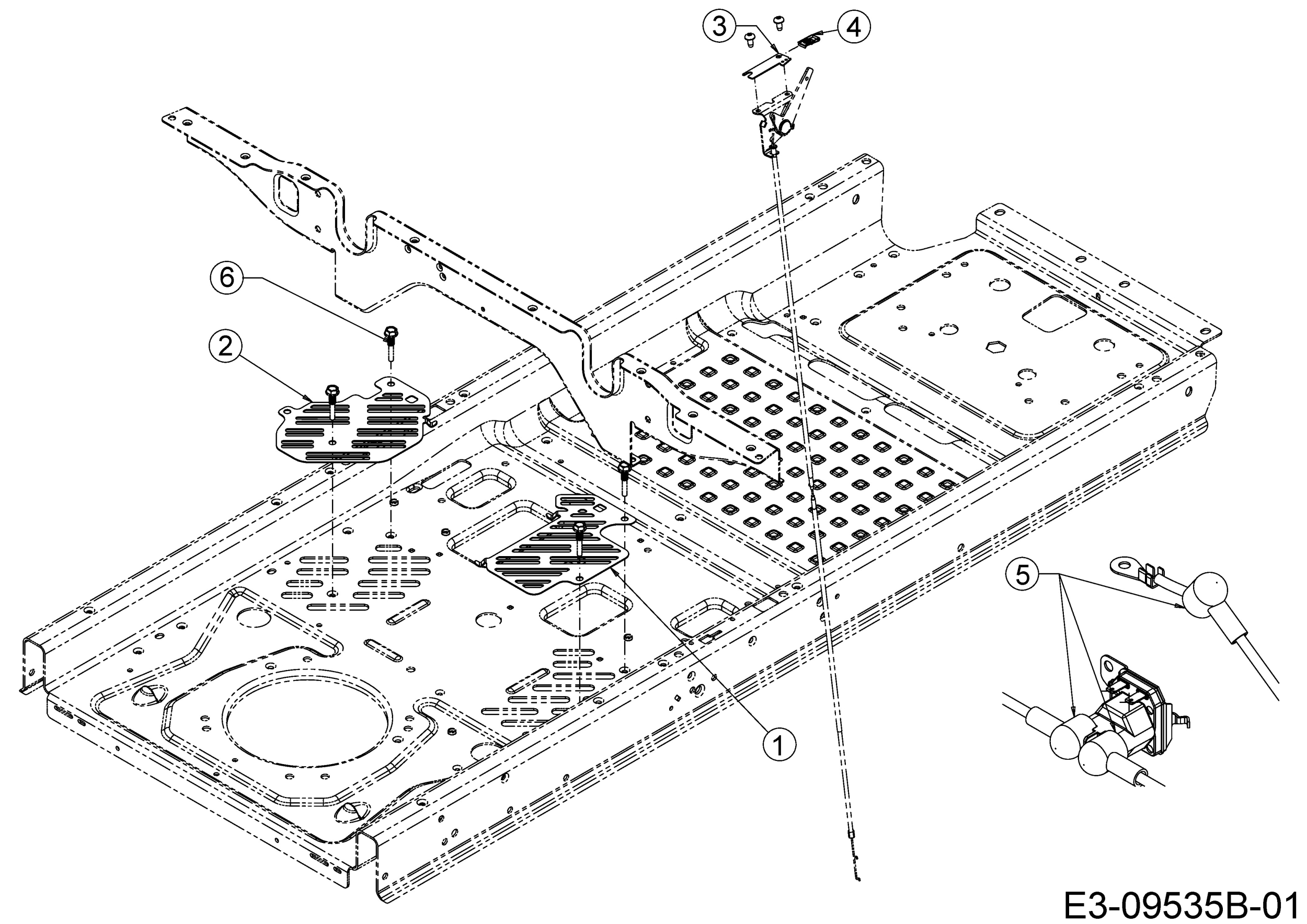 3
4
6
2
5
1
E3-09535B-01