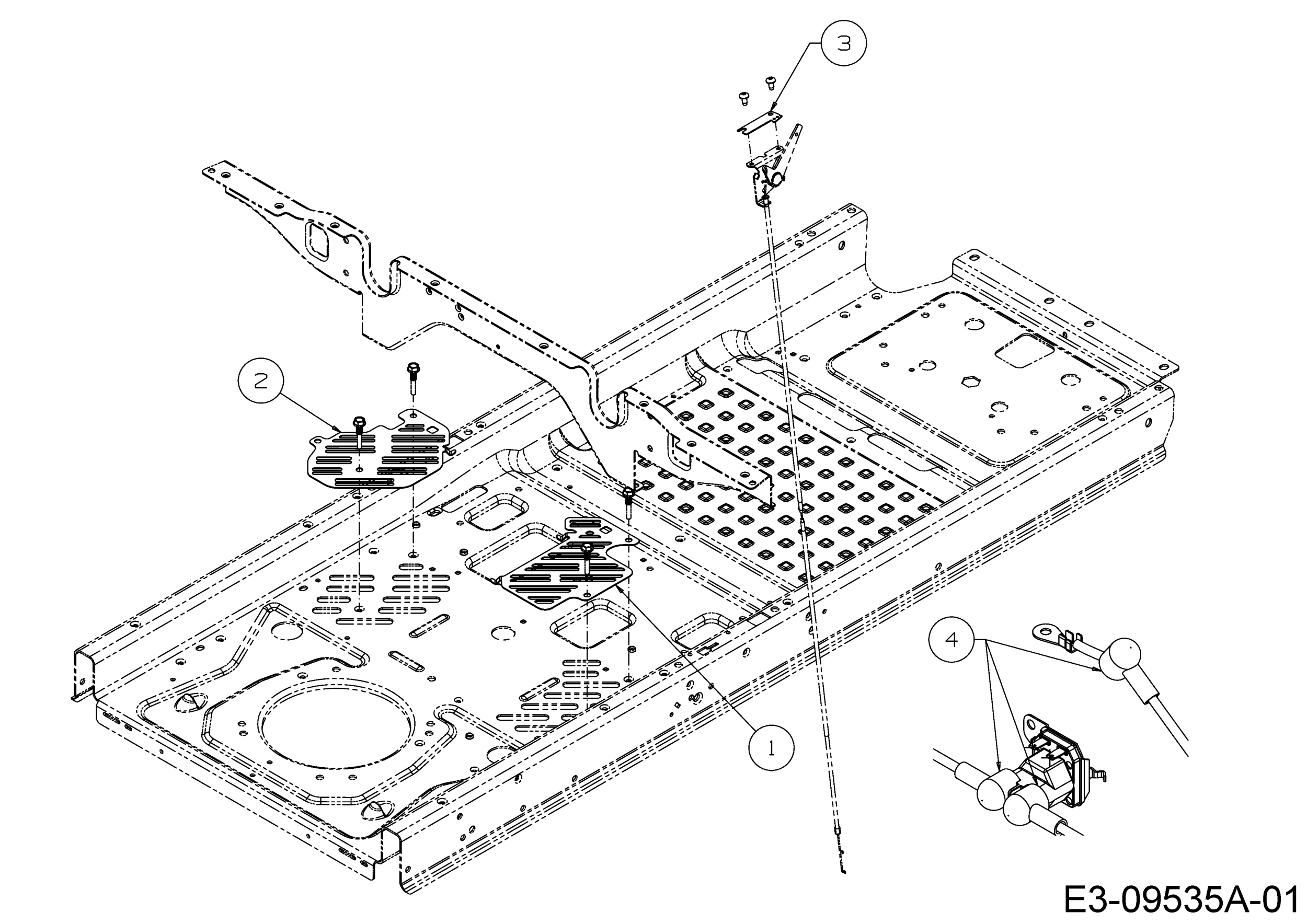 3

2

4

1

E3-09535A-01