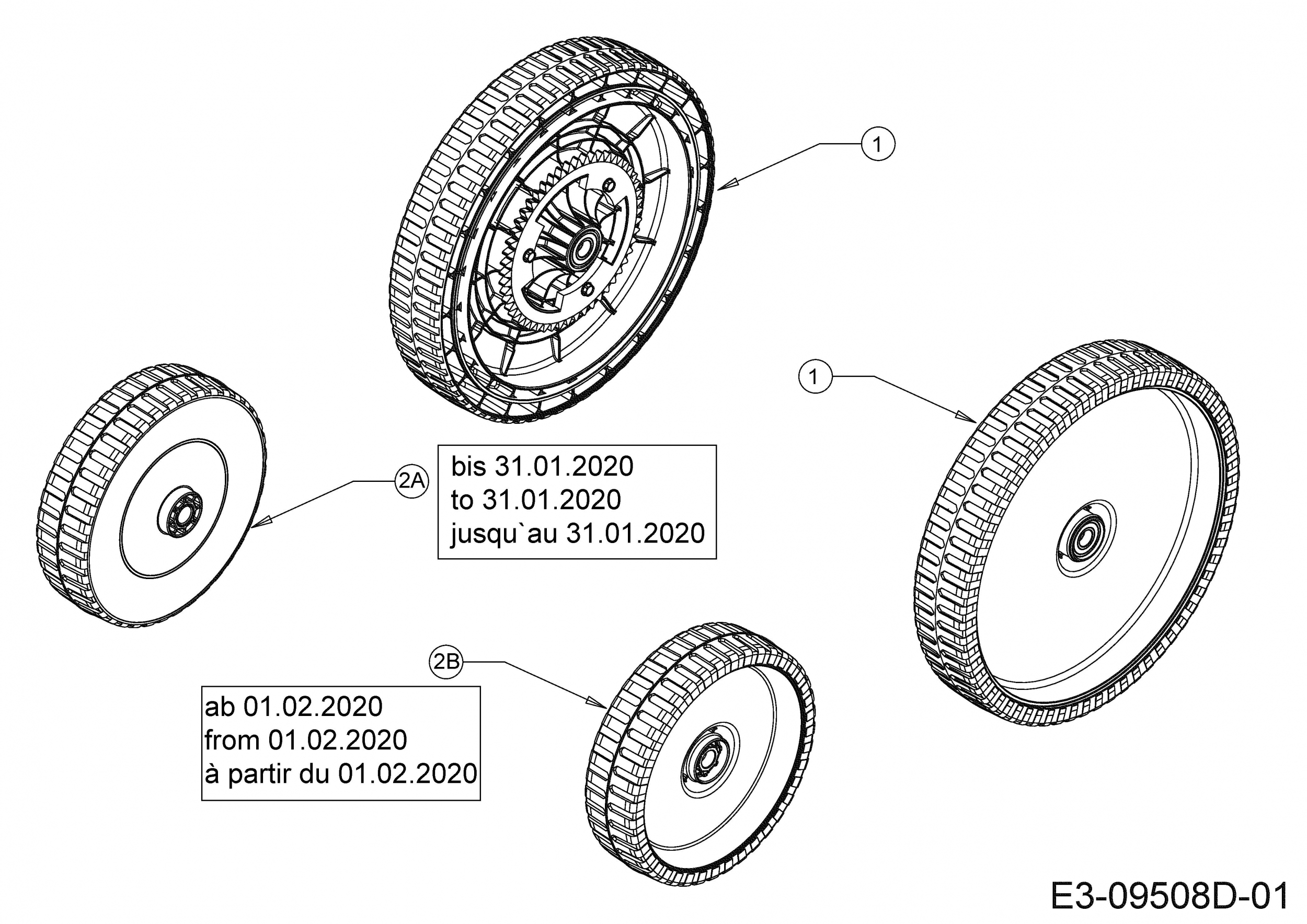 1

1

2A

bis 31.01.2020
to 31.01.2020
jusqu`au 31.01.2020

2B

ab 01.02.2020
from 01.02.2020
à partir du 01.02.2020

E3-09508D-01