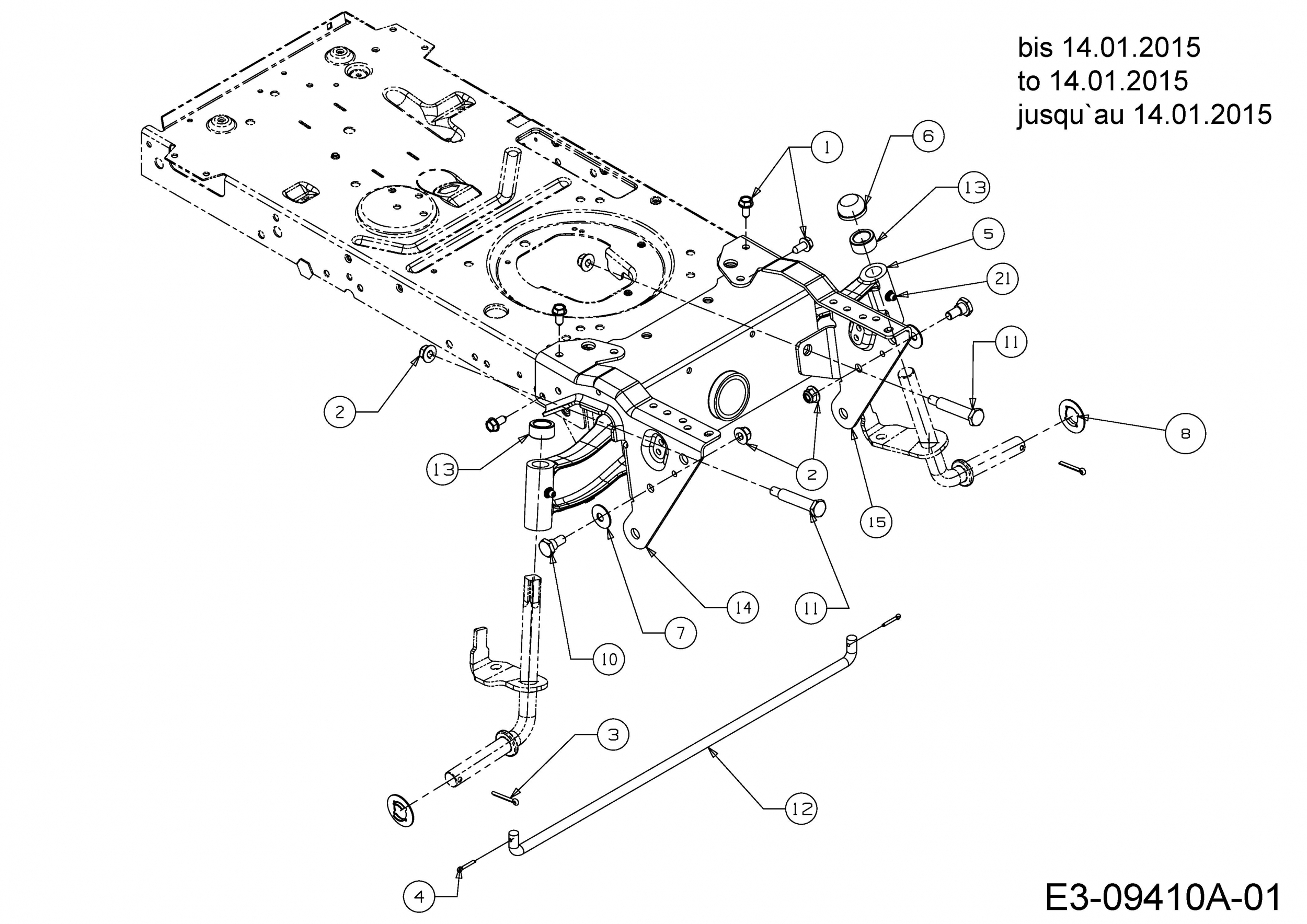 bis 14.01.2015
to 14.01.2015
jusqu`au 14.01.2015

1
6
13
5
21
11
8
2
13
2
15
11
14
7
10
3
12
4

E3-09410A-01