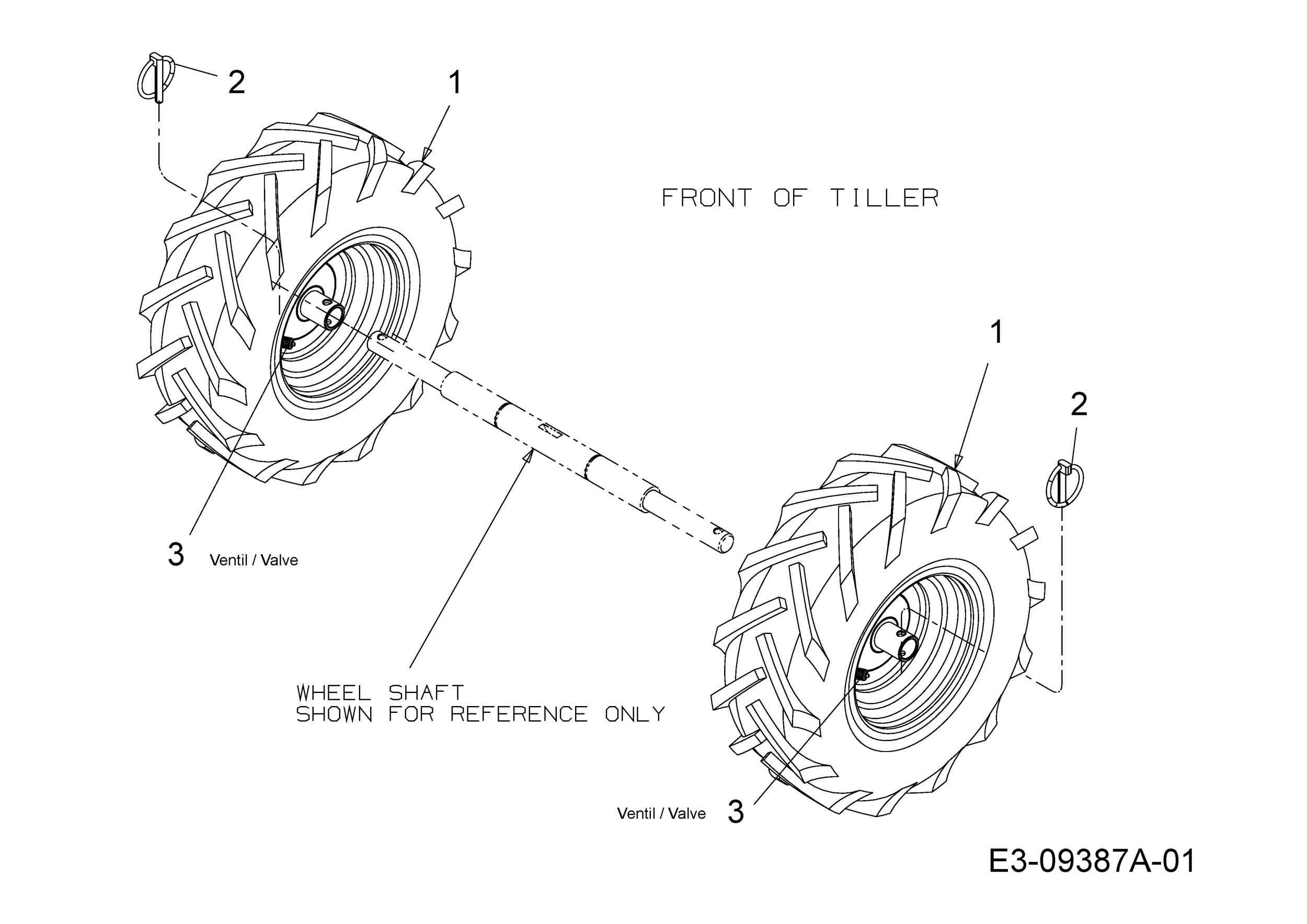 2

1

FRONT OF TILLER

1

2

3 Ventil / Valve

WHEEL SHAFT
SHOWN FOR REFERENCE ONLY

Ventil / Valve 3

E3-09387A-01