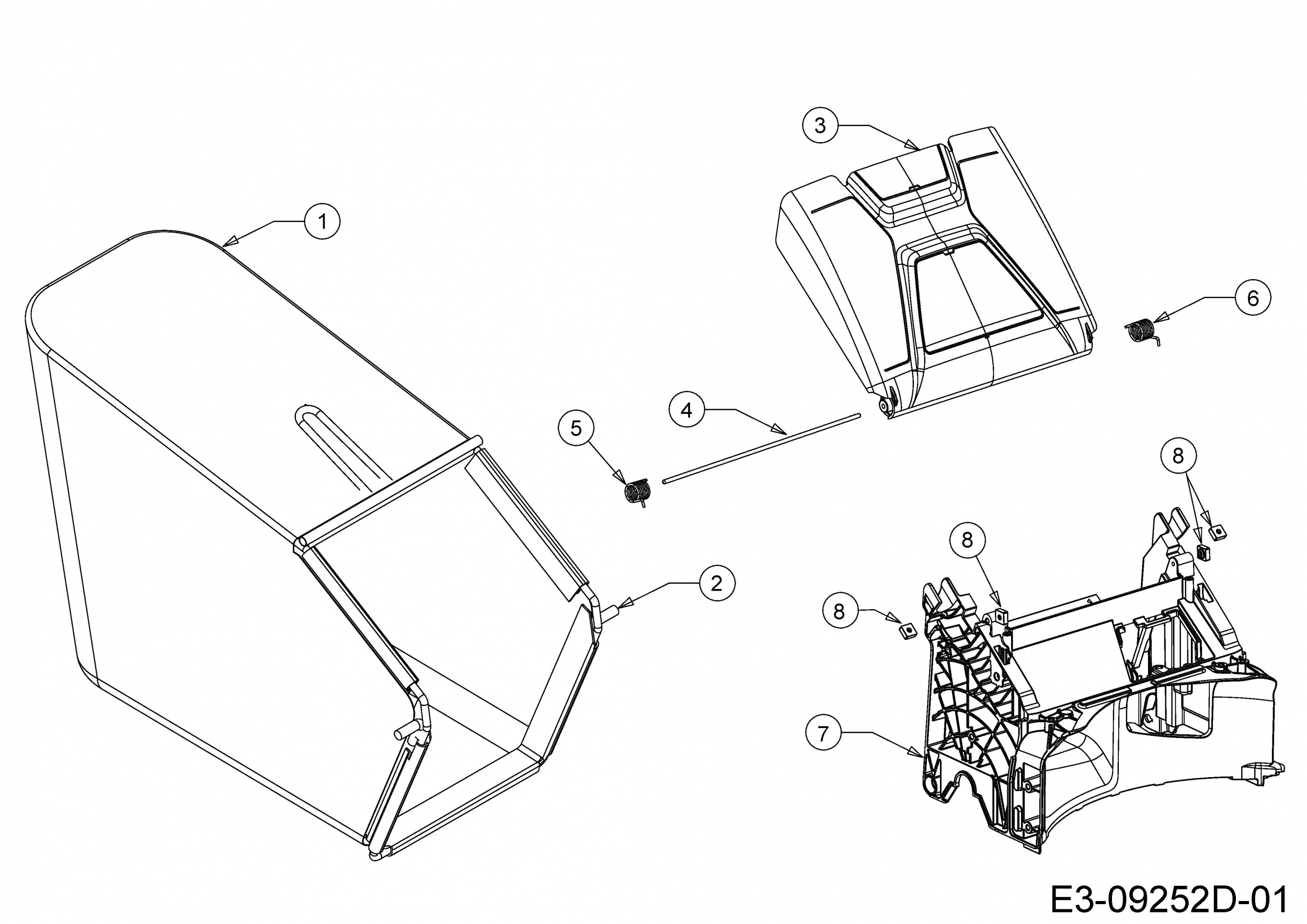 3

1

6

4

5

8

8

2

8

7

E3-09252D-01