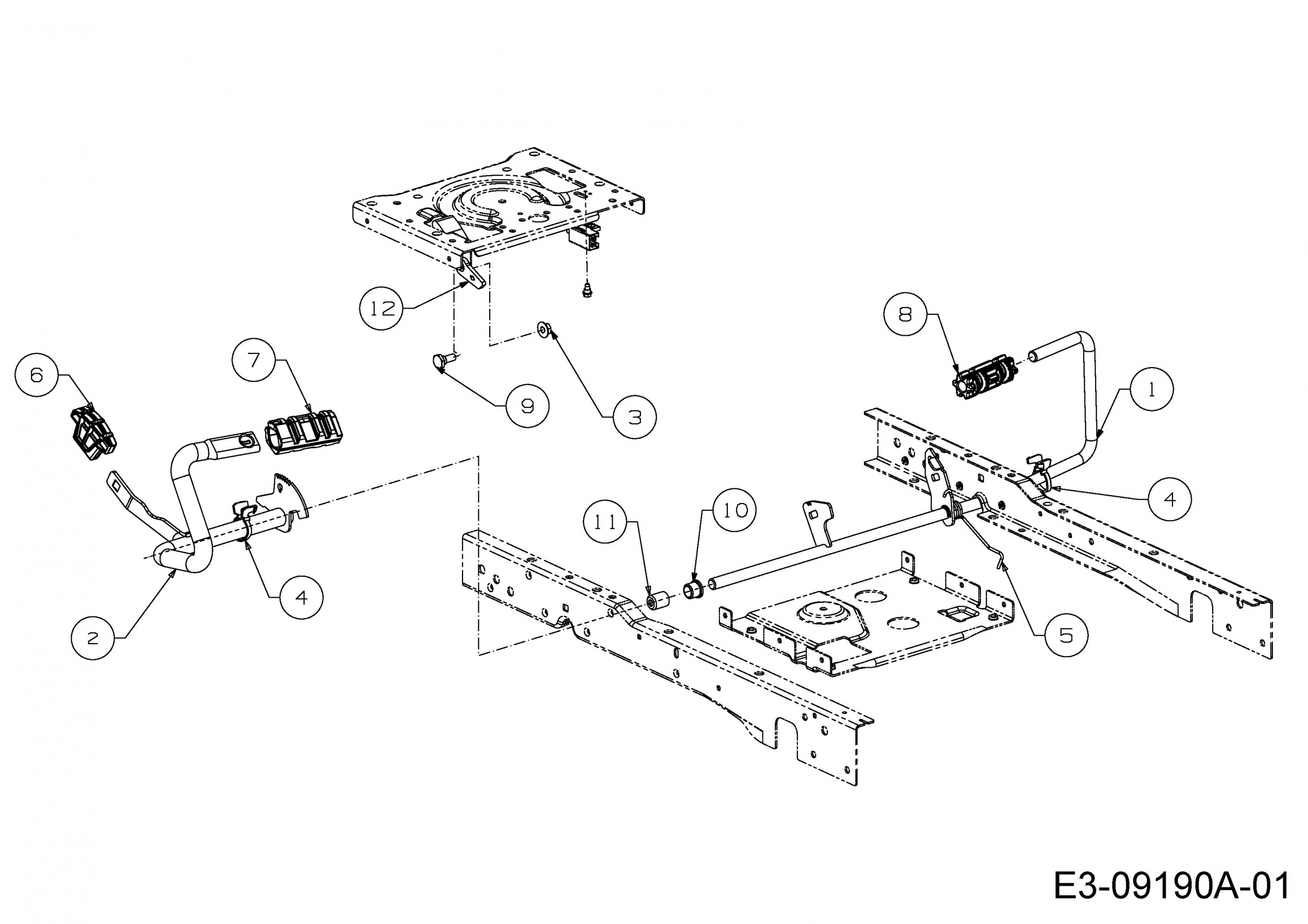 12

8

6

7

9

3

1

4

11

10

4

2

5

E3-09190A-01