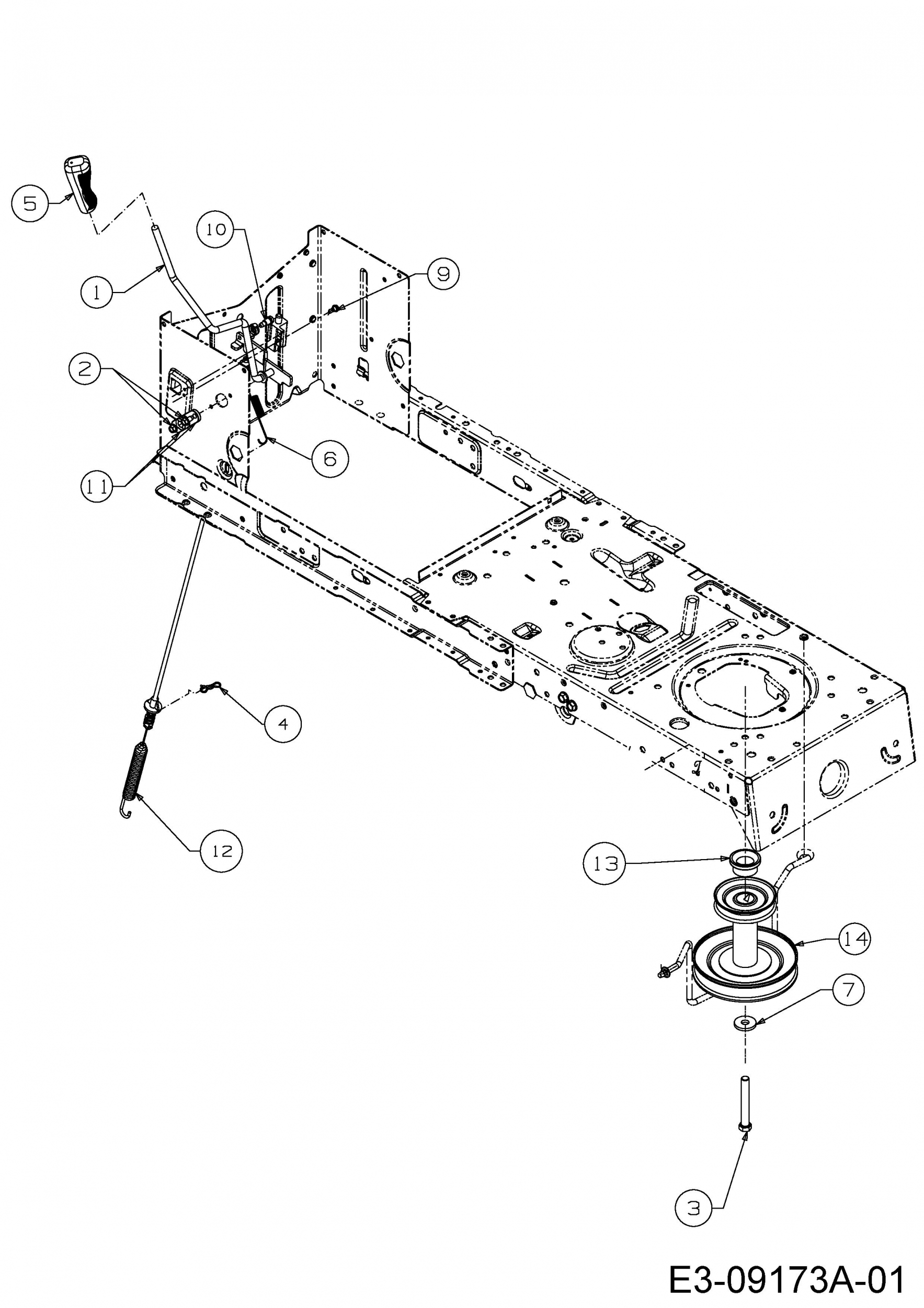 5
10
9
1
2
6
11
4
12
13
14
7
3
E3-09173A-01