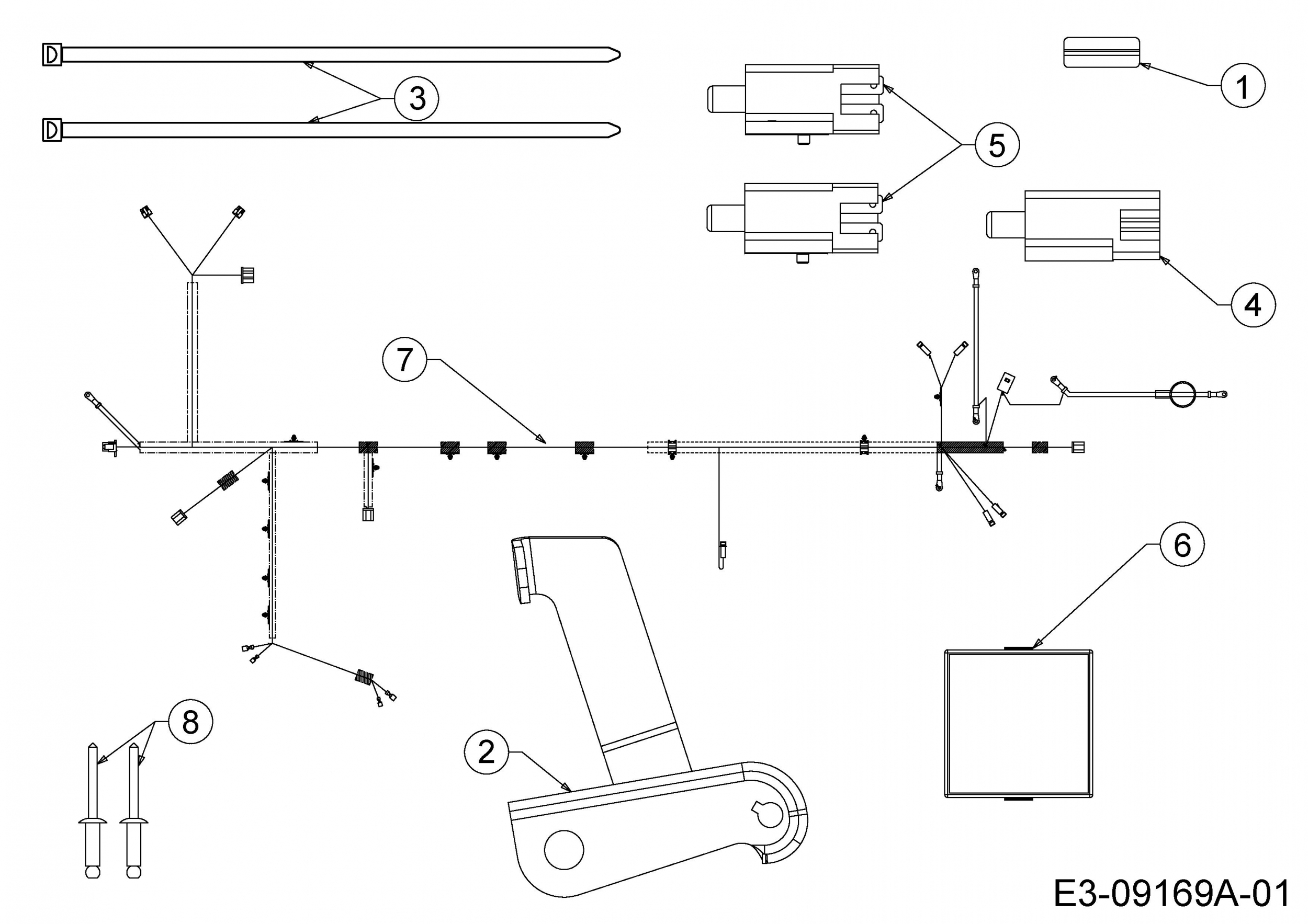 3
1
5
4
7
6
8
2
E3-09169A-01