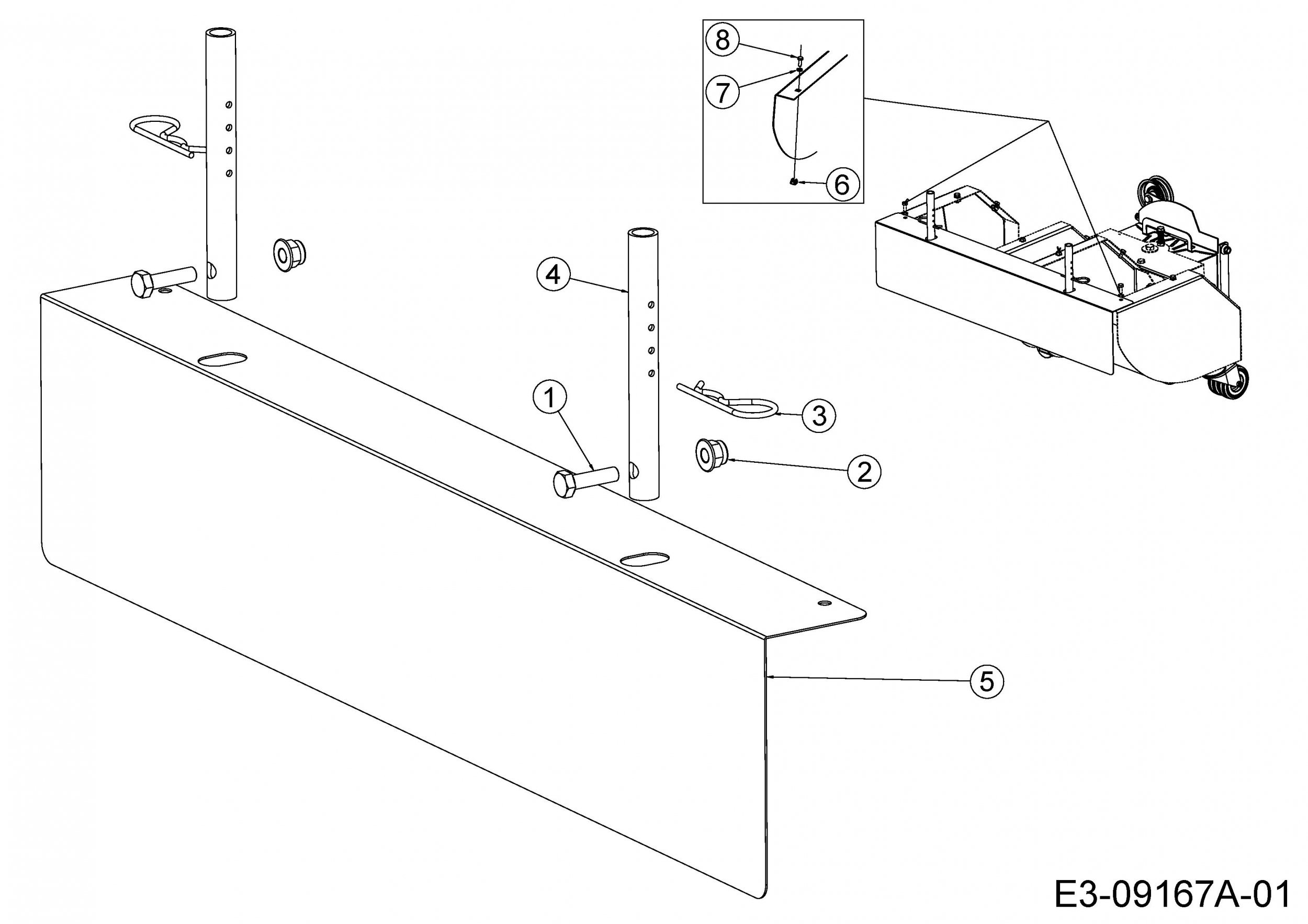 8
7
6
4
1
3
2
5
E3-09167A-01