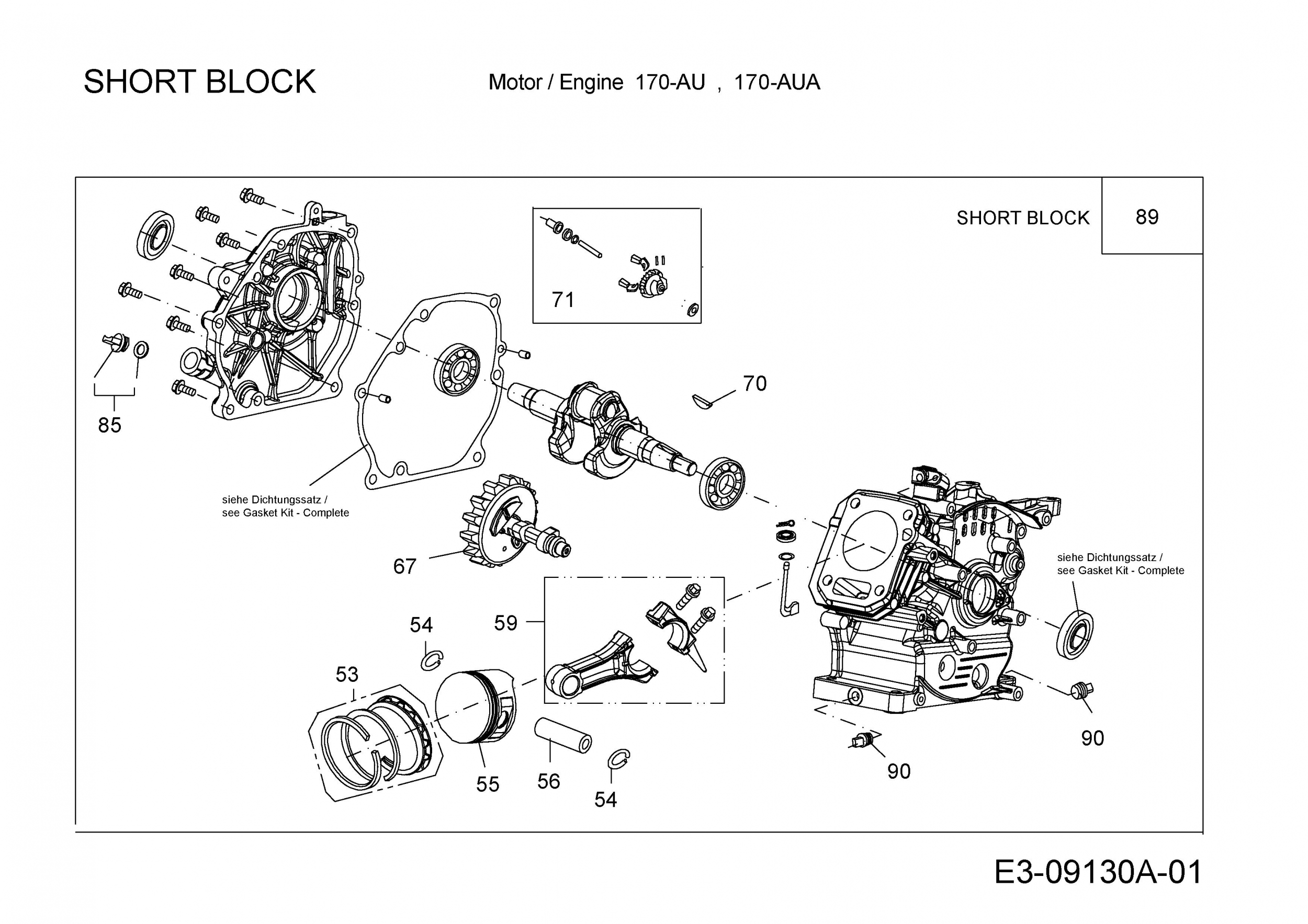 SHORT BLOCK

Motor / Engine 170-AU , 170-AUA

SHORT BLOCK

89

71

70

85

siehe Dichtungssatz / see Gasket Kit - Complete

67

siehe Dichtungssatz / see Gasket Kit - Complete

54

59

53

55

56

54

90

90

E3-09130A-01