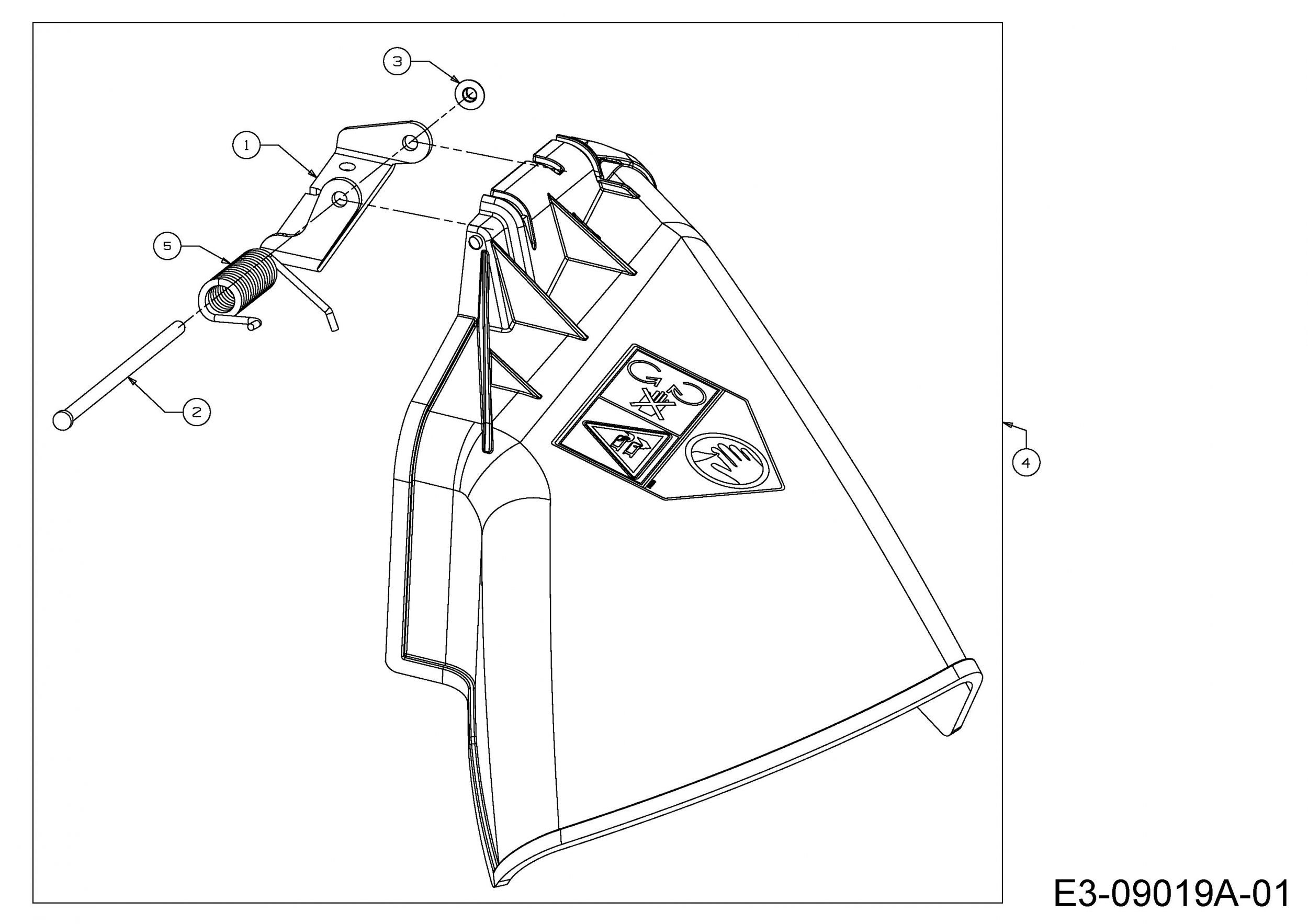 3
1
5
2
4
E3-09019A-01