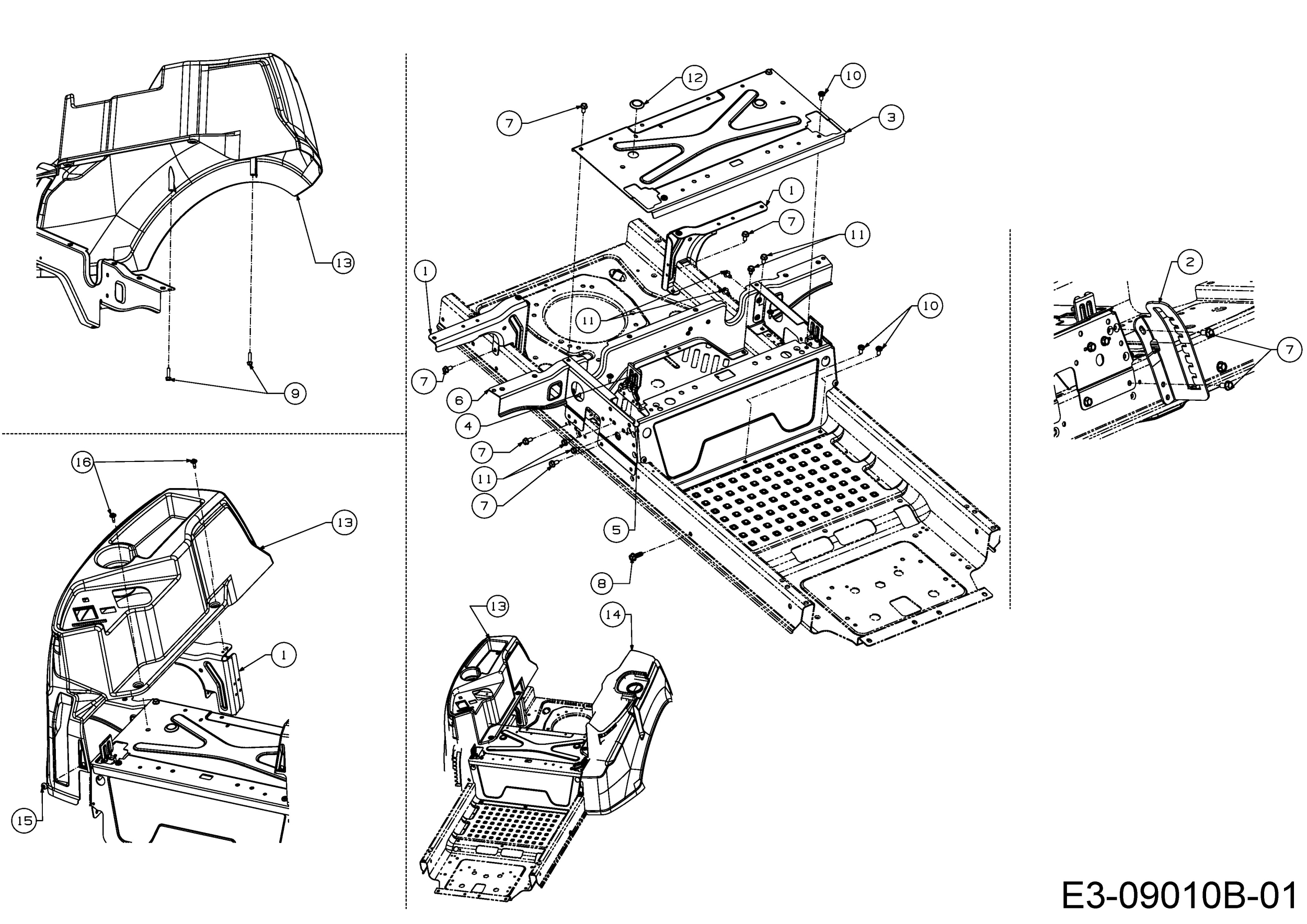 13
9
16
13
1
15
12
10
7
3
1
7
11
1
11
10
7
6
4
7
11
7
5
8
13
14
2
7
E3-09010B-01