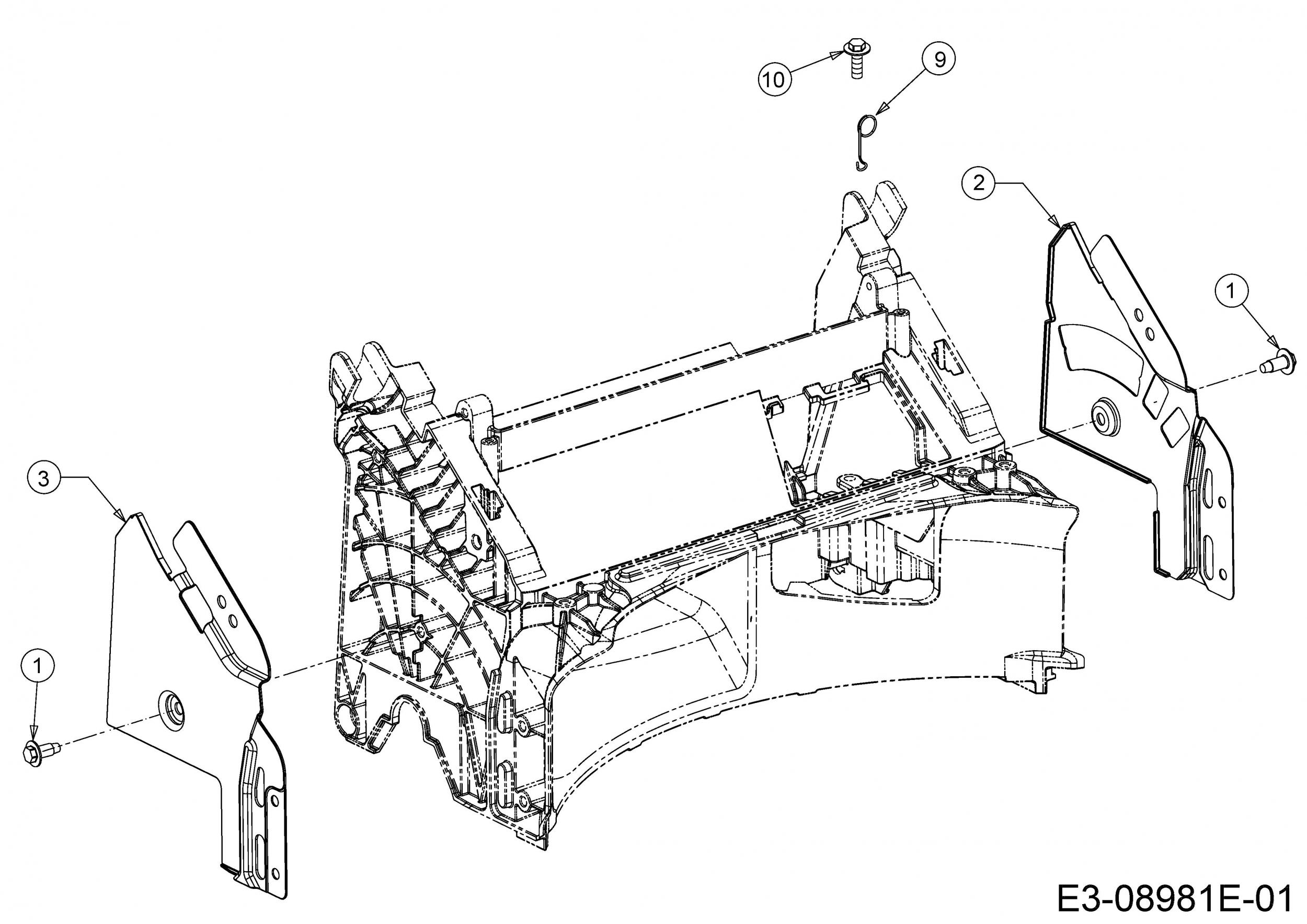 10
9
2
1
3
1
E3-08981E-01