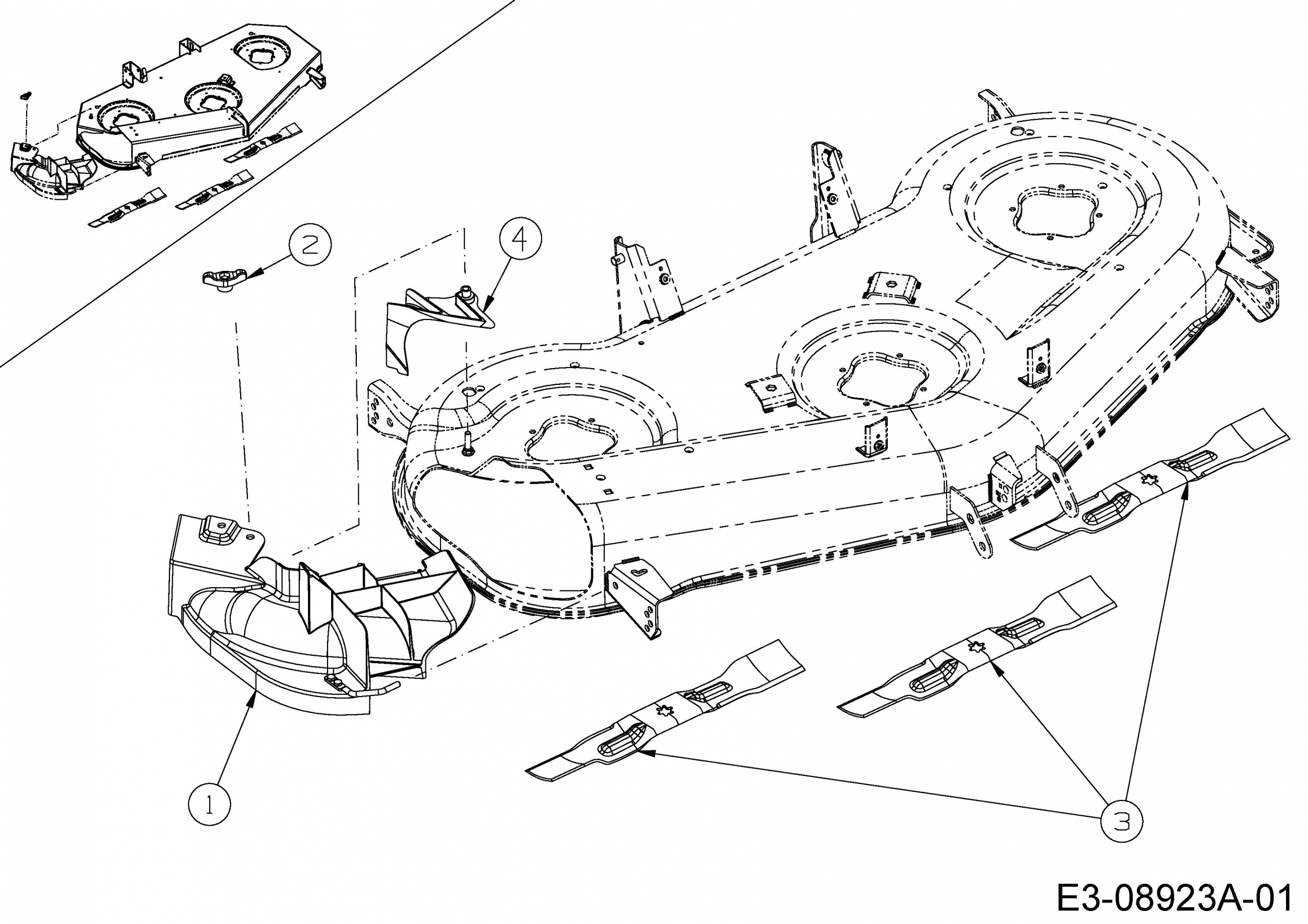 2

4

1

3

E3-08923A-01