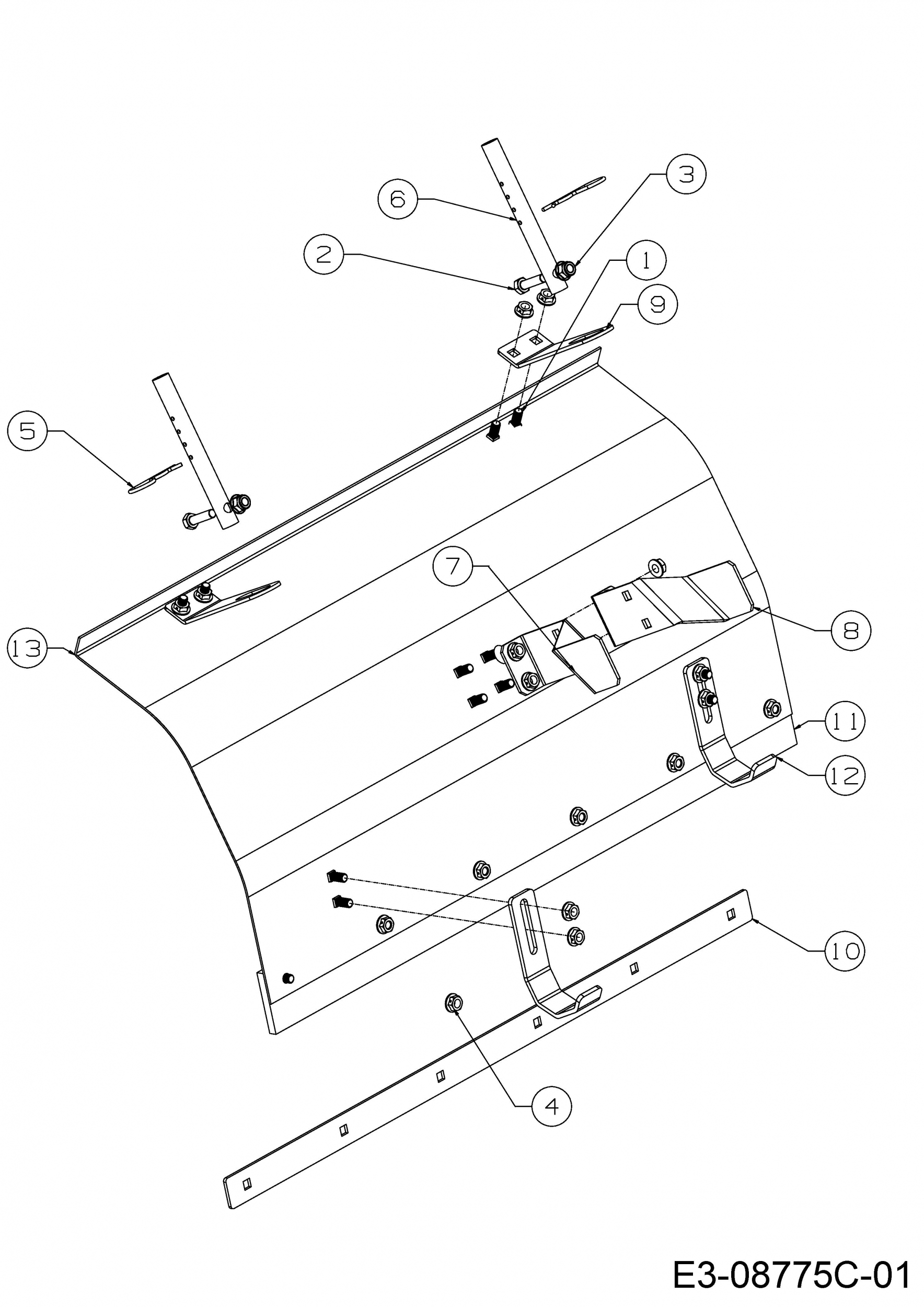 3
6
2
1
9
5
7
8
13
11
12
10
4
E3-08775C-01