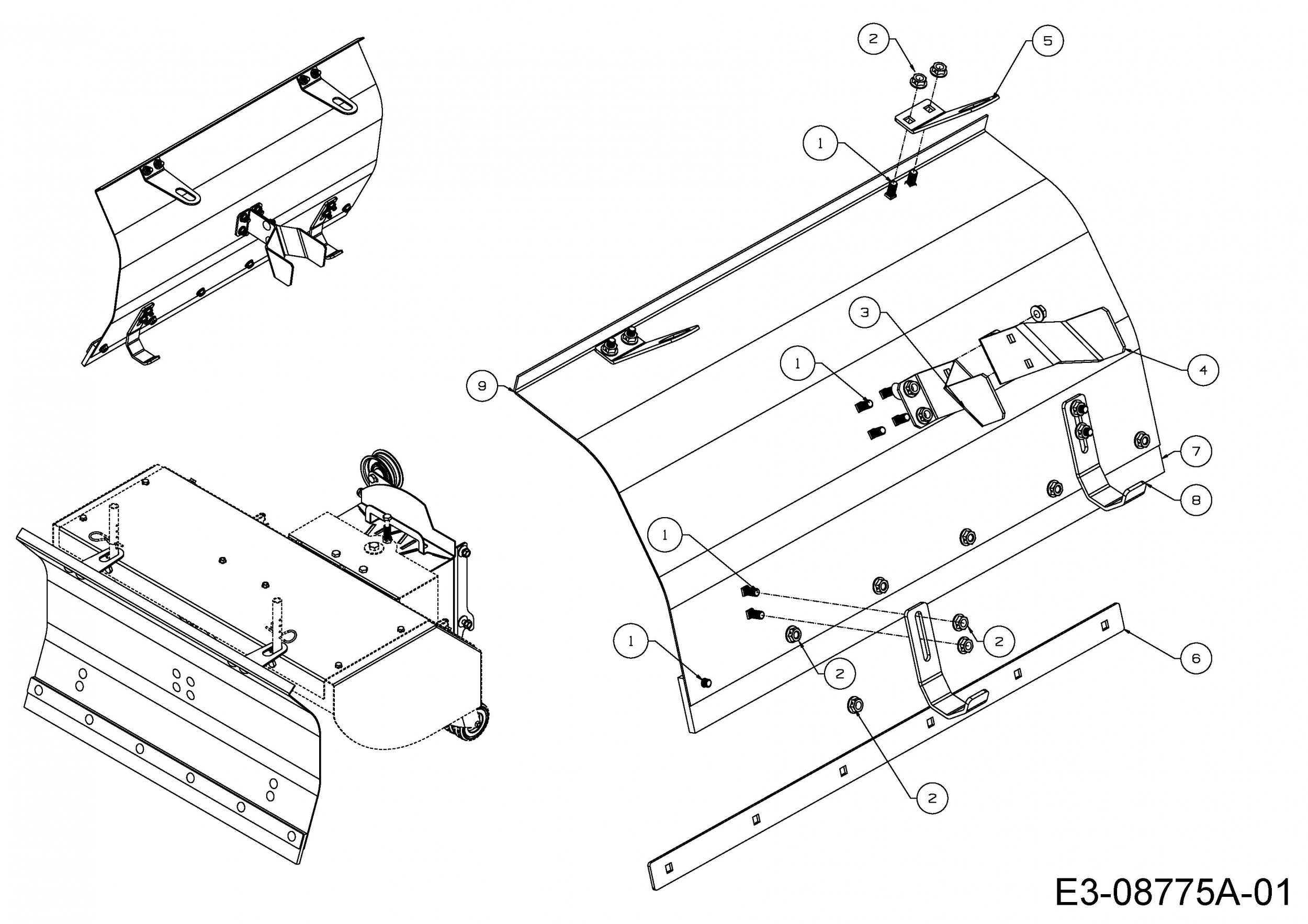 2
5
1
3
1
4
9
7
8
1
2
1
2
6
2
E3-08775A-01