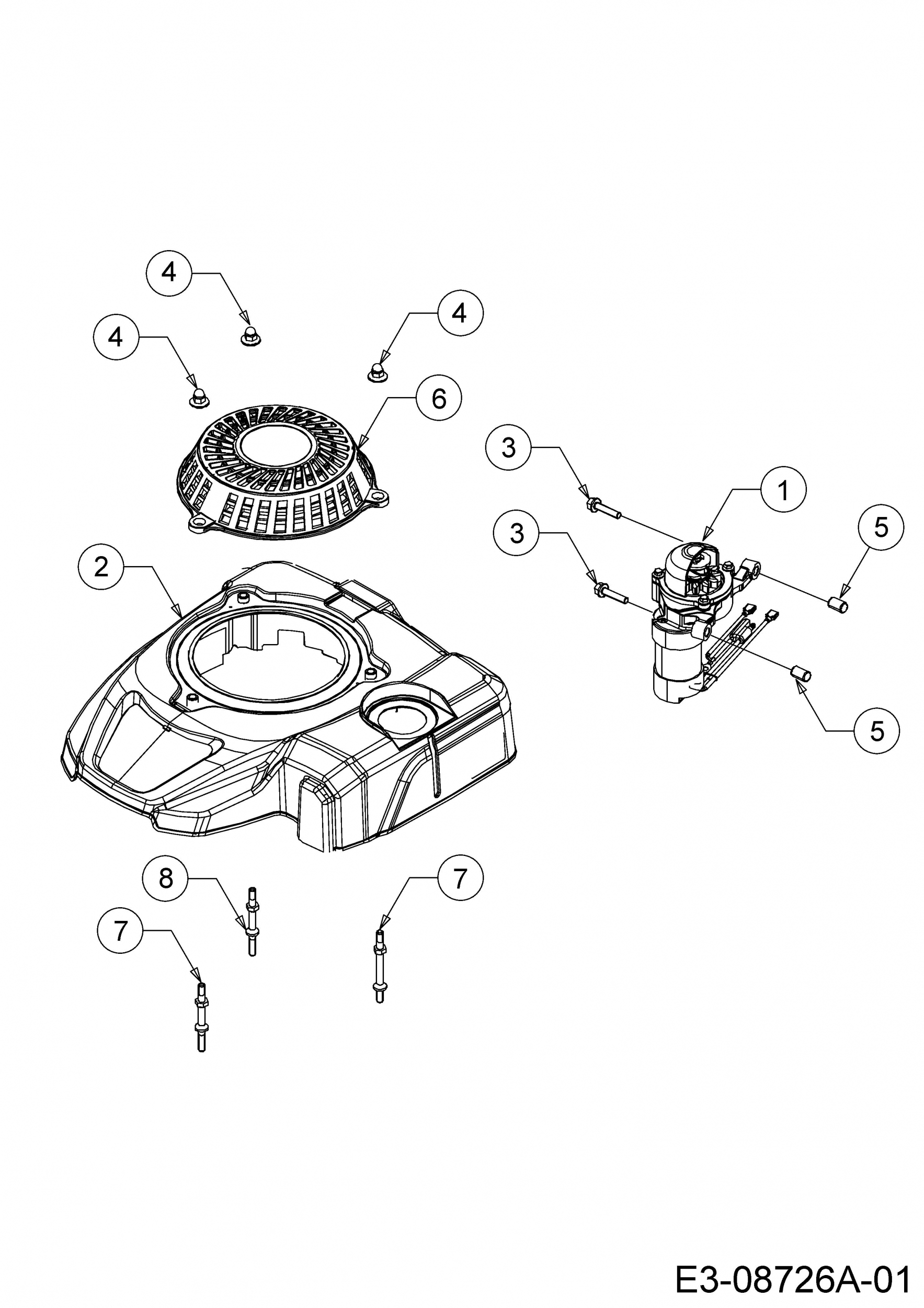 4

4

4

6

3

1

3

5

2

5

8

7

7

E3-08726A-01