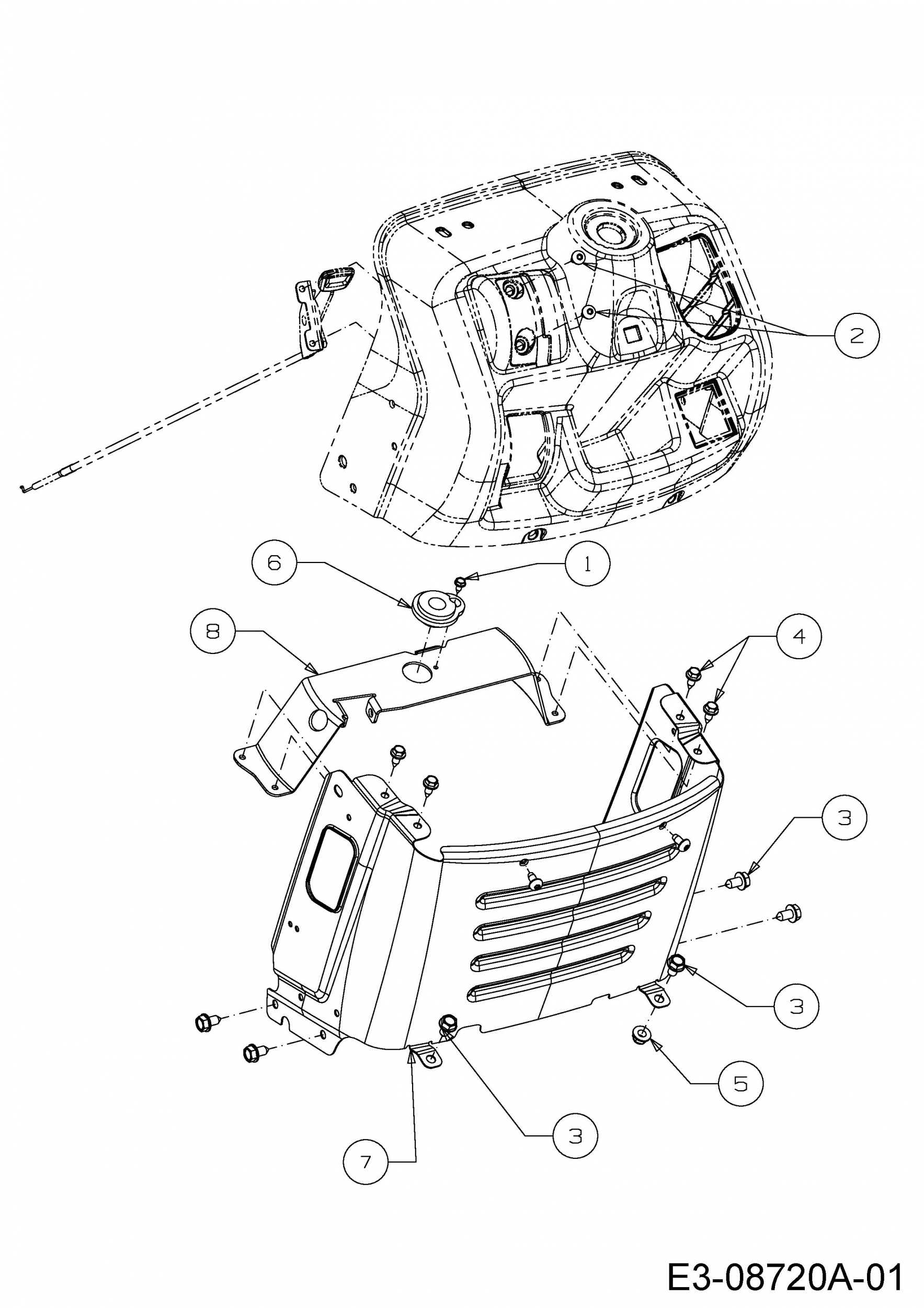 2

6

1

8

4

3

3

5

3

7

E3-08720A-01