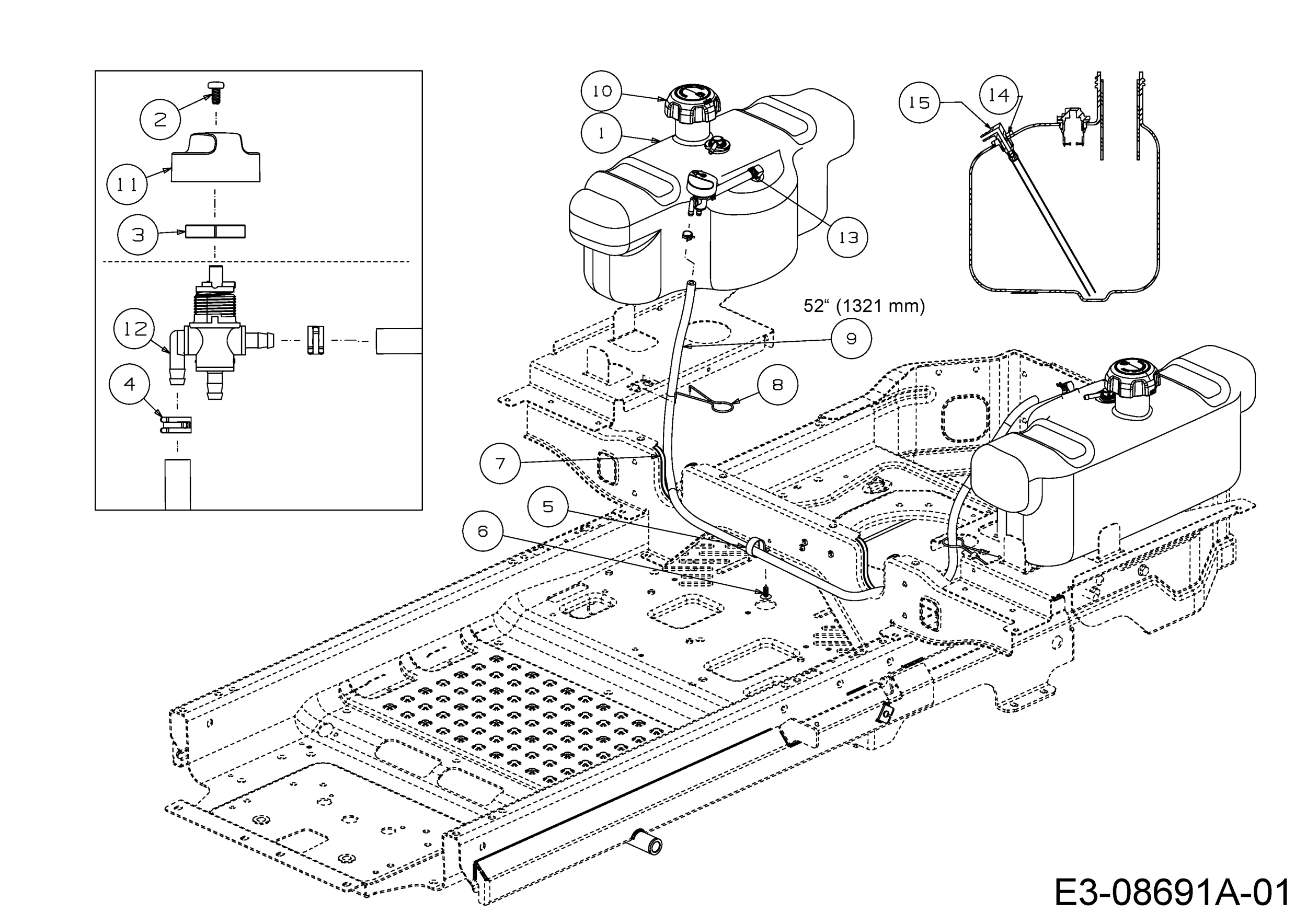 2
11
3
12
4
10
1
13
15
14
52“ (1321 mm)
9
8
7
5
6
E3-08691A-01