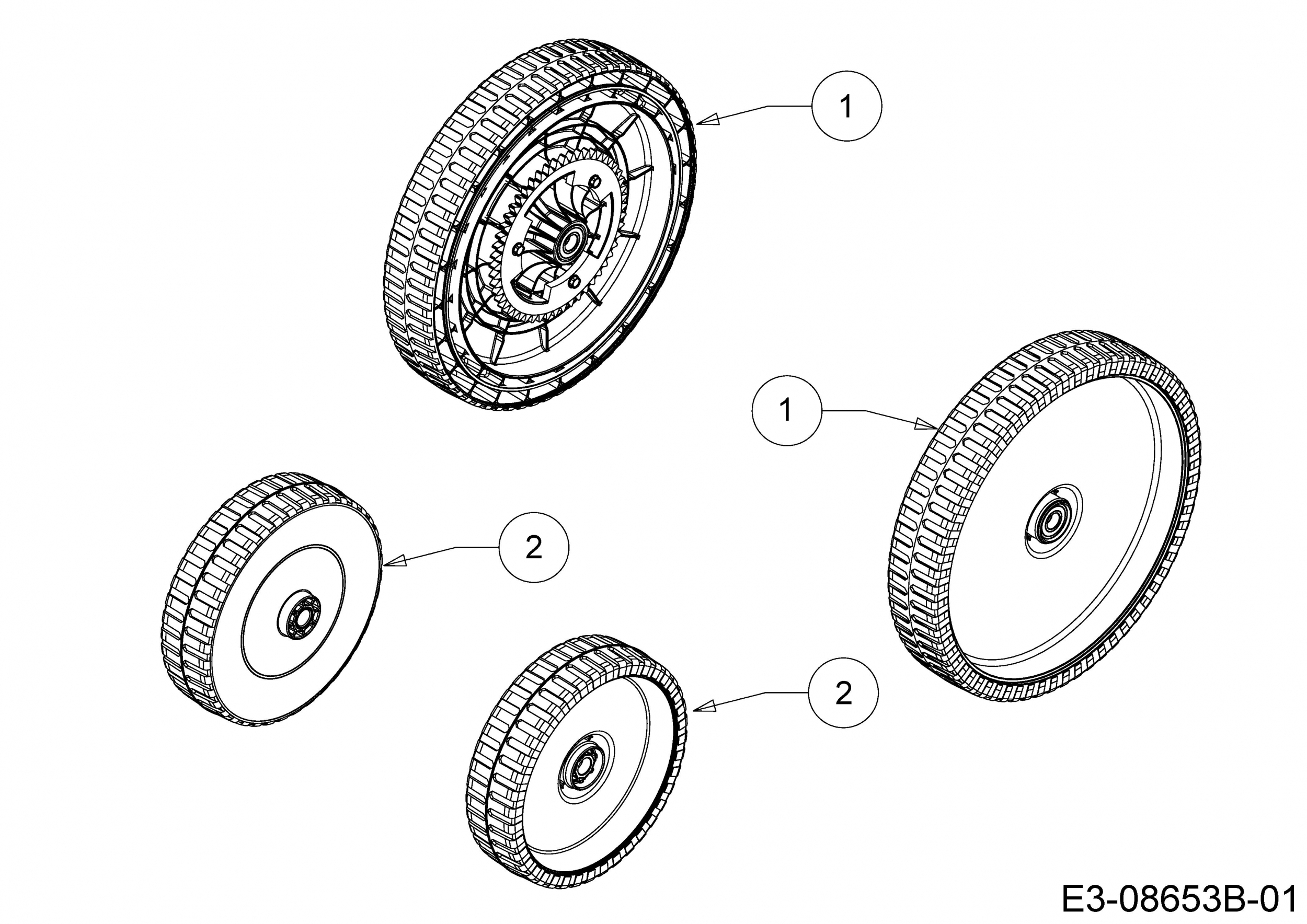 1

1

2

2

E3-08653B-01