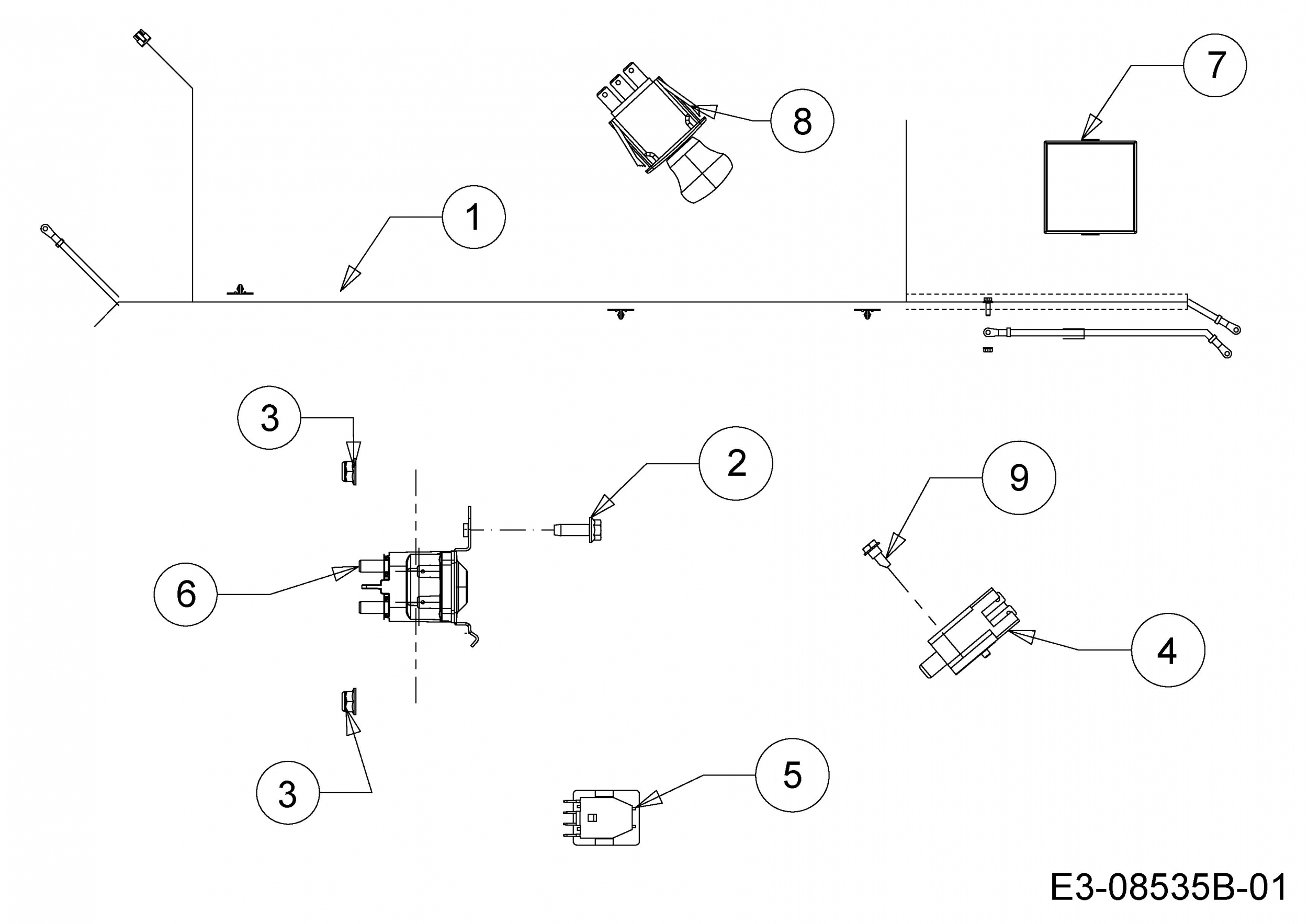 7
8
1
3
2
9
6
4
3
5
E3-08535B-01