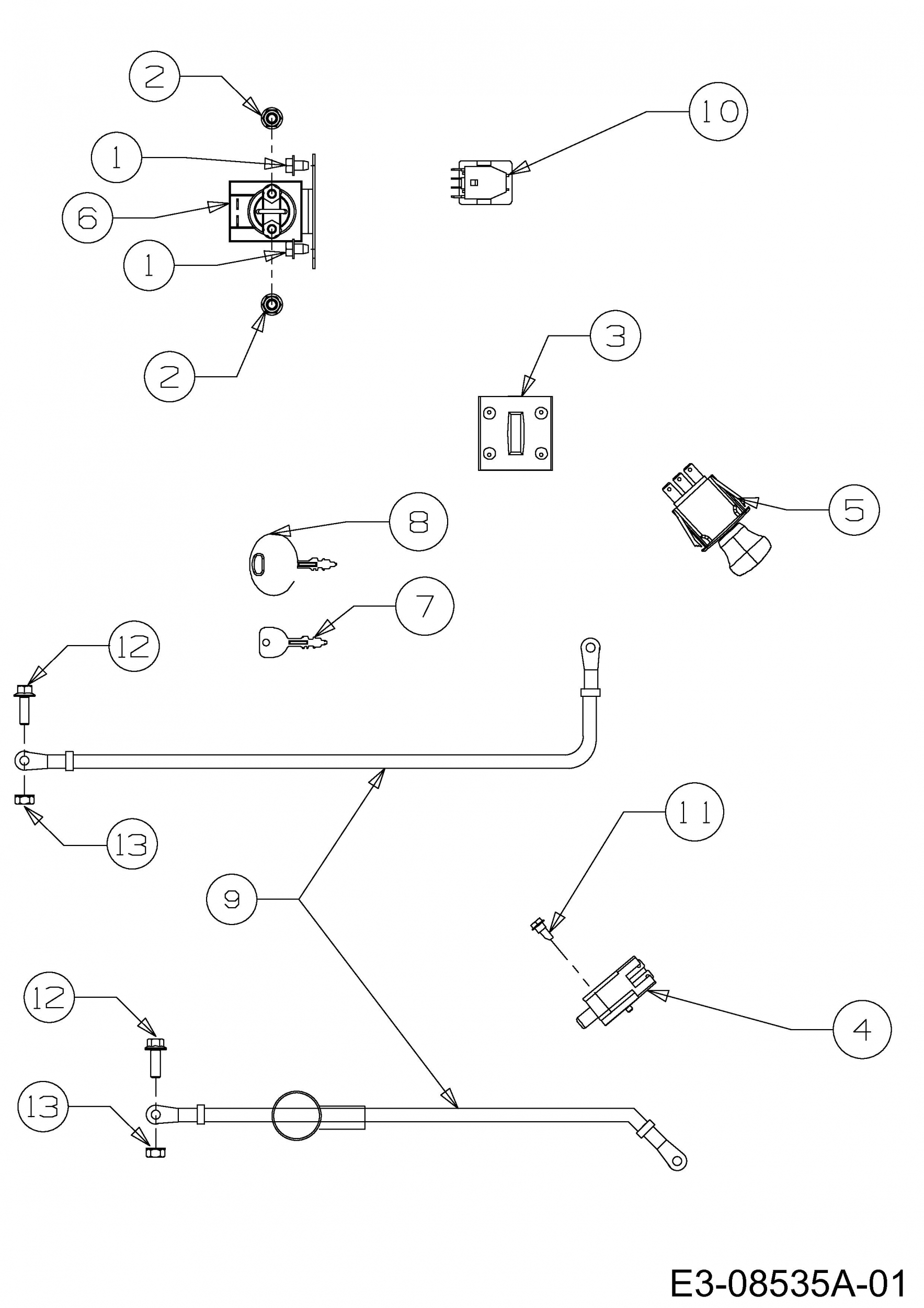 2

10

1

6

1

2

3

5

8

7

12

13

11

9

12

4

13

E3-08535A-01