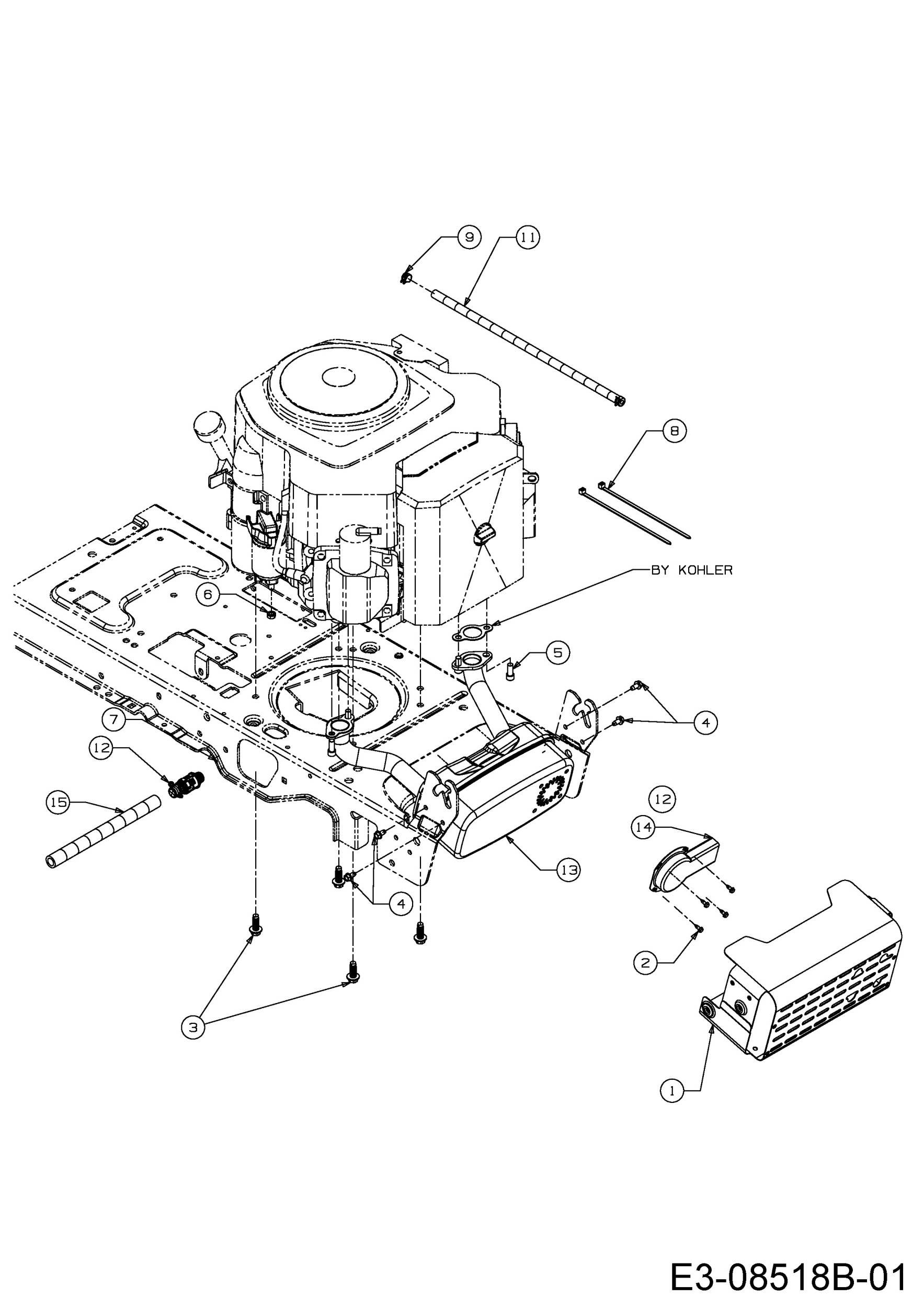 9
11
8
BY KOHLER
6
5
4
7
12
15
12
14
13
4
2
3
1
E3-08518B-01