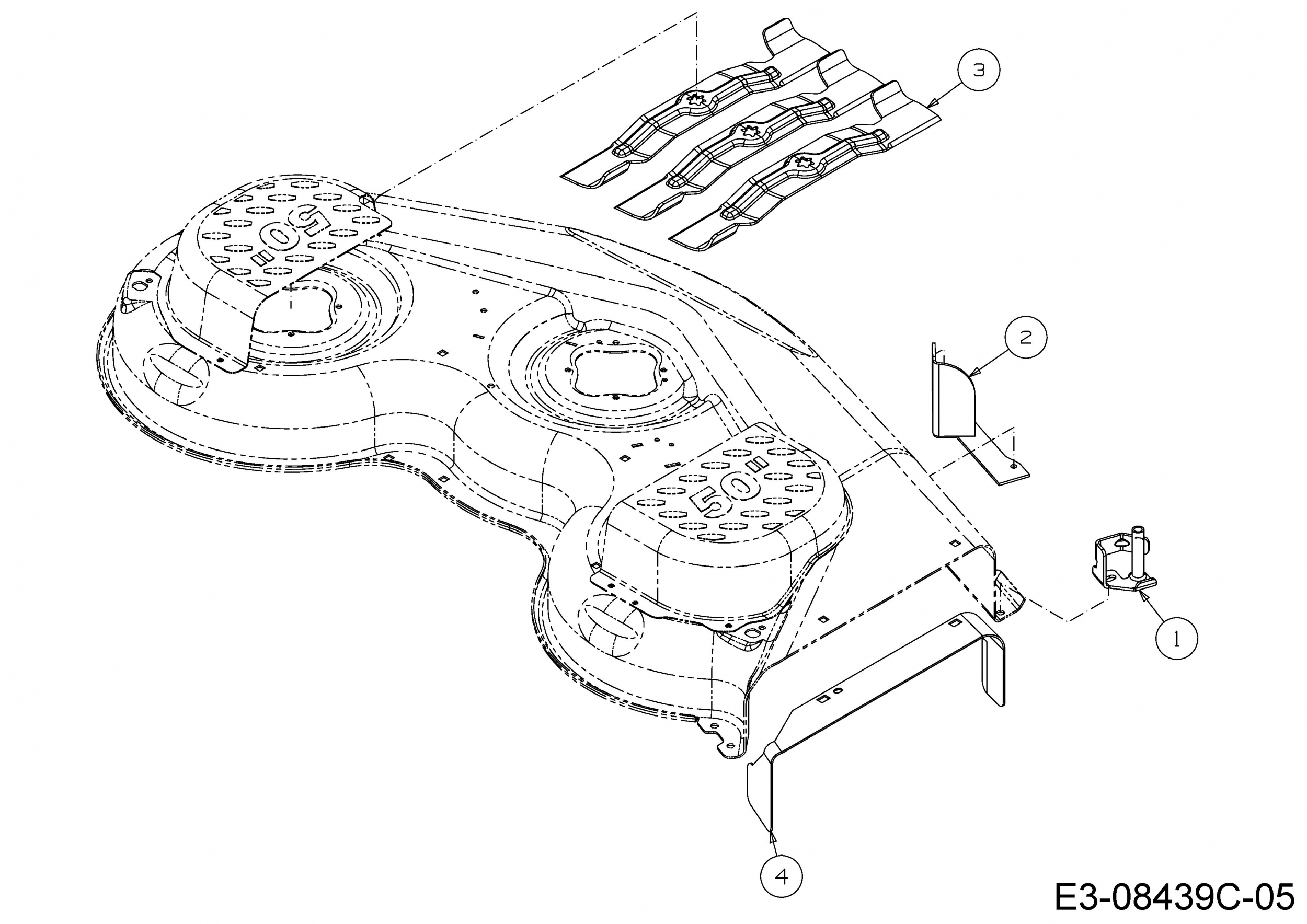 3
50"
2
50"
1
4
E3-08439C-05